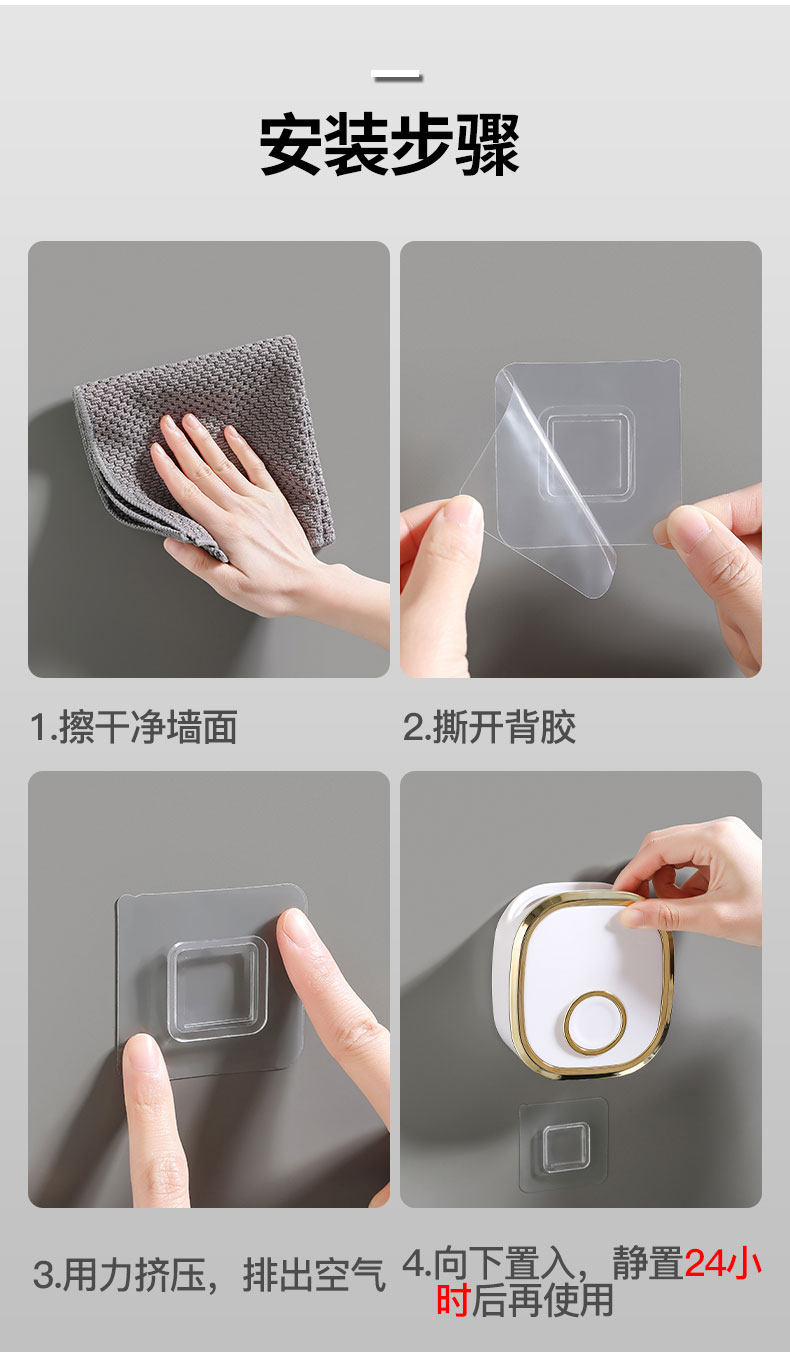 安装步骤

1.擦干净墙面

2.撕开背胶

3.用力挤压，排出空气

4.向下置入，静置24小时后再使用