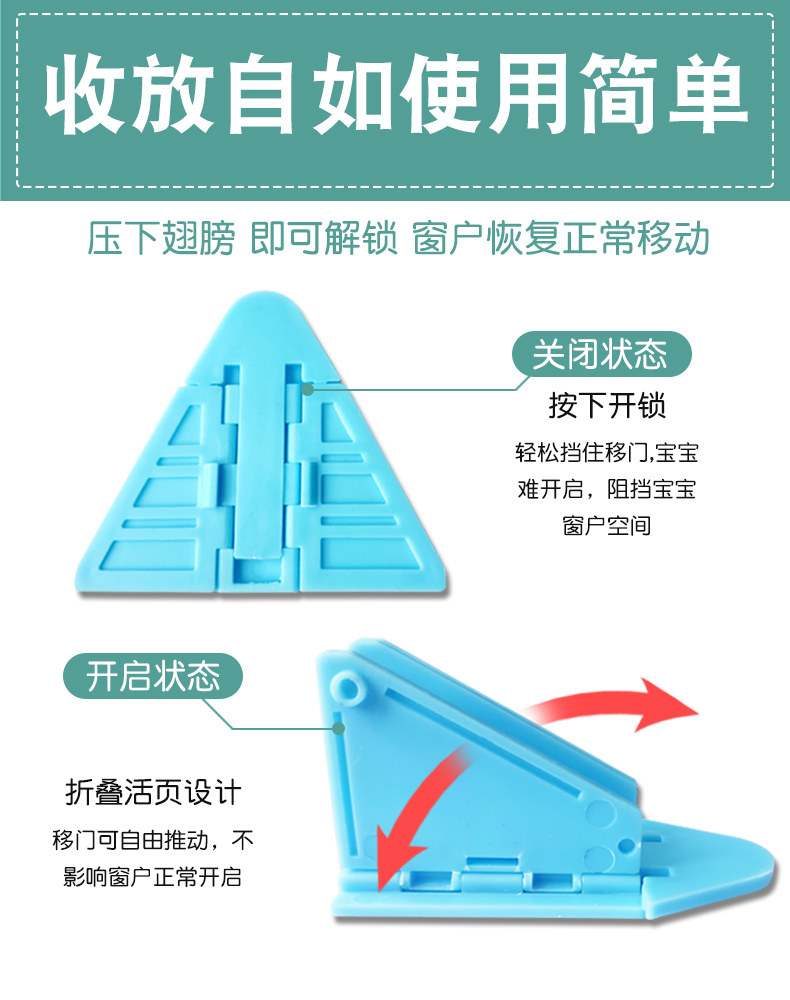 收放自如使用简单

压下翅膀 即可解锁 窗户恢复正常移动

关闭状态

按下开锁

轻松挡住移门,宝宝难开启，阻挡宝宝窗户空间

开启状态

折叠活页设计

移门可自由推动，不影响窗户正常开启