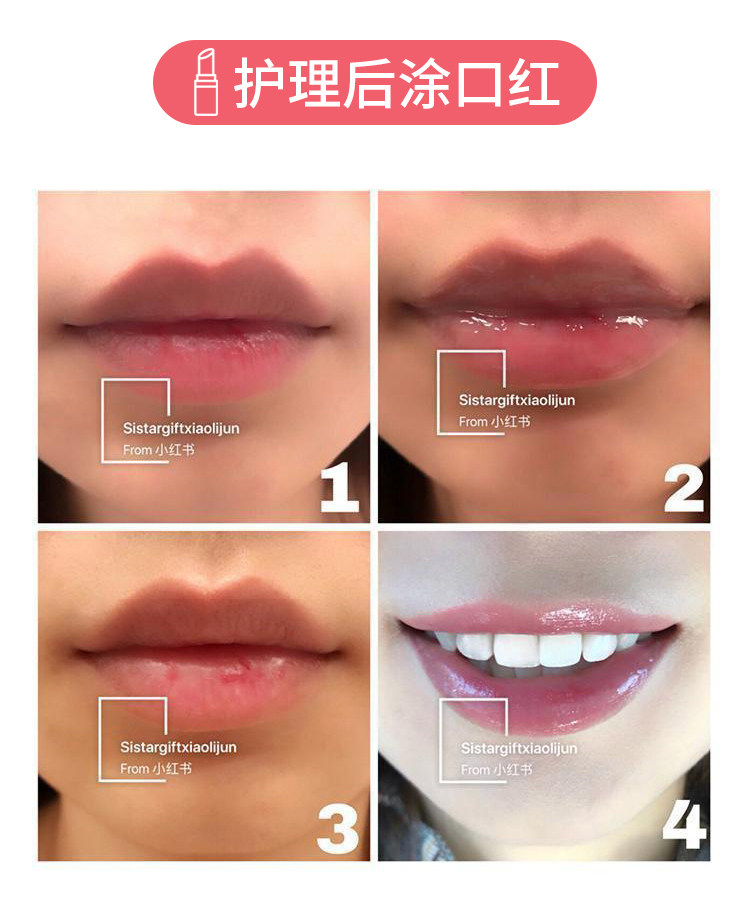 护理后涂口红

Sistargiftxiaolijun
From 小红书
1

Sistargiftxiaolijun
From 小红书
2

Sistargiftxiaolijun
From 小红书
3

Sistargiftxiaolijun
From 小红书
4