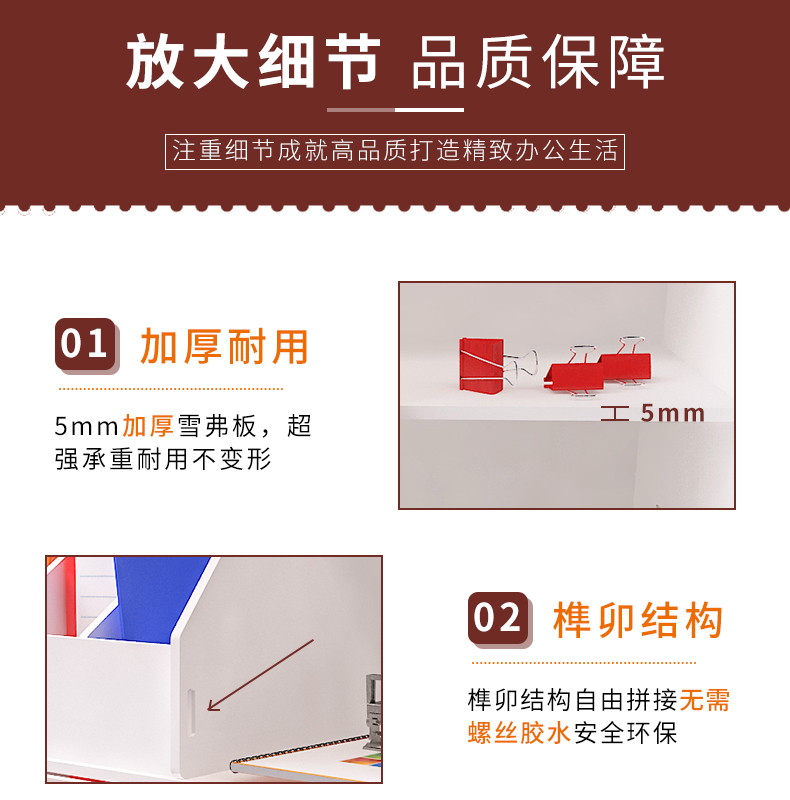 放大细节 品质保障

注重细节成就高品质打造精致办公生活

01 加厚耐用

5mm加厚雪弗板，超强承重耐用不变形

5mm

02 榫卯结构

榫卯结构自由拼接无需螺丝胶水安全环保