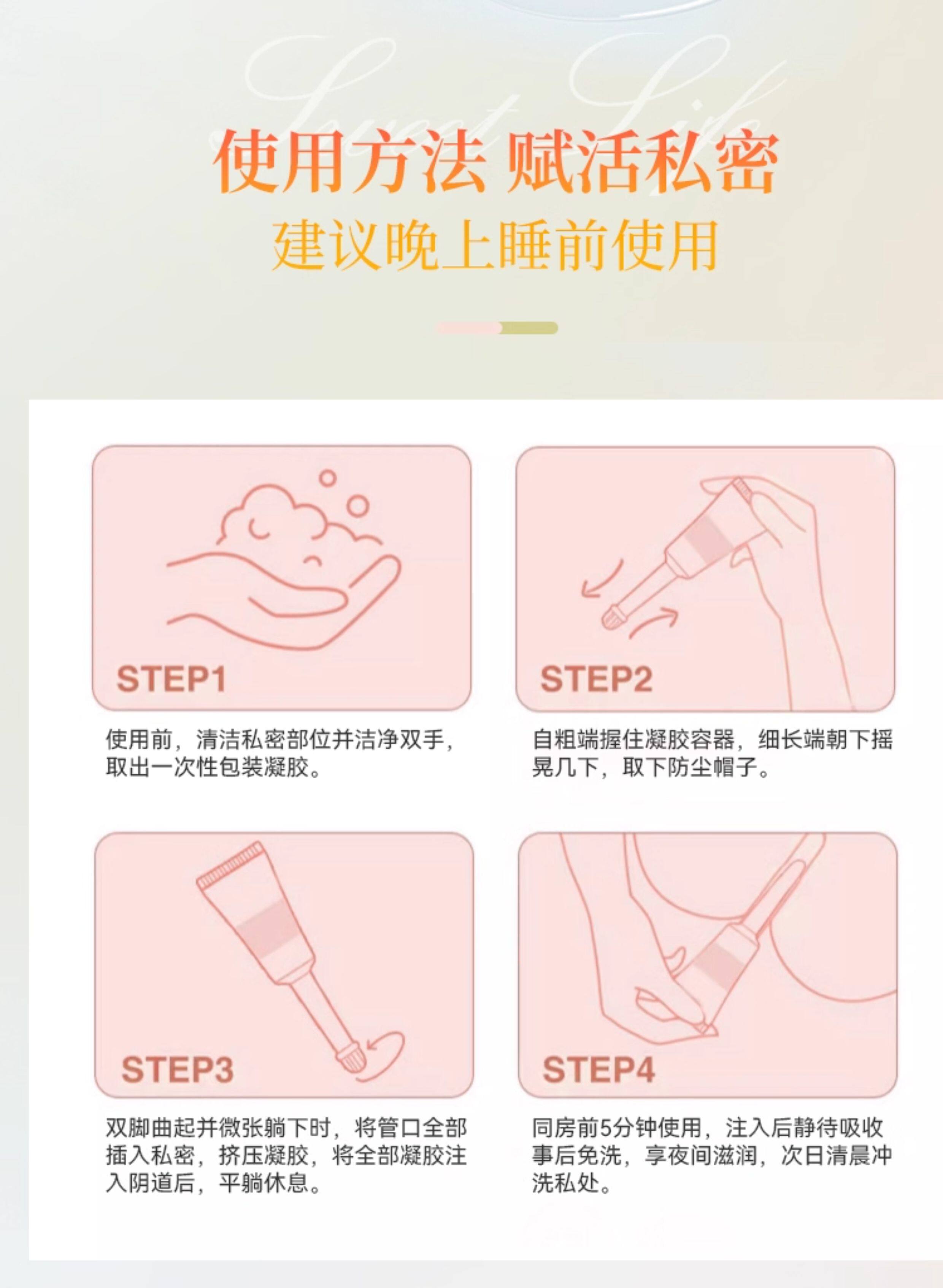 Secret Life

使用方法 赋活私密

建议晚上睡前使用

STEP1

使用前，清洁私密部位并洁净双手，取出一次性包装凝胶。

STEP2

自粗端握住凝胶容器，细长端朝下摇晃几下，取下防尘帽子。

STEP3

双脚曲起并微张躺下时，将管口全部插入私密，挤压凝胶，将全部凝胶注入阴道后，平躺休息。

STEP4

同房前5分钟使用，注入后静待吸收事后免洗，享夜间滋润，次日清晨冲洗私处。