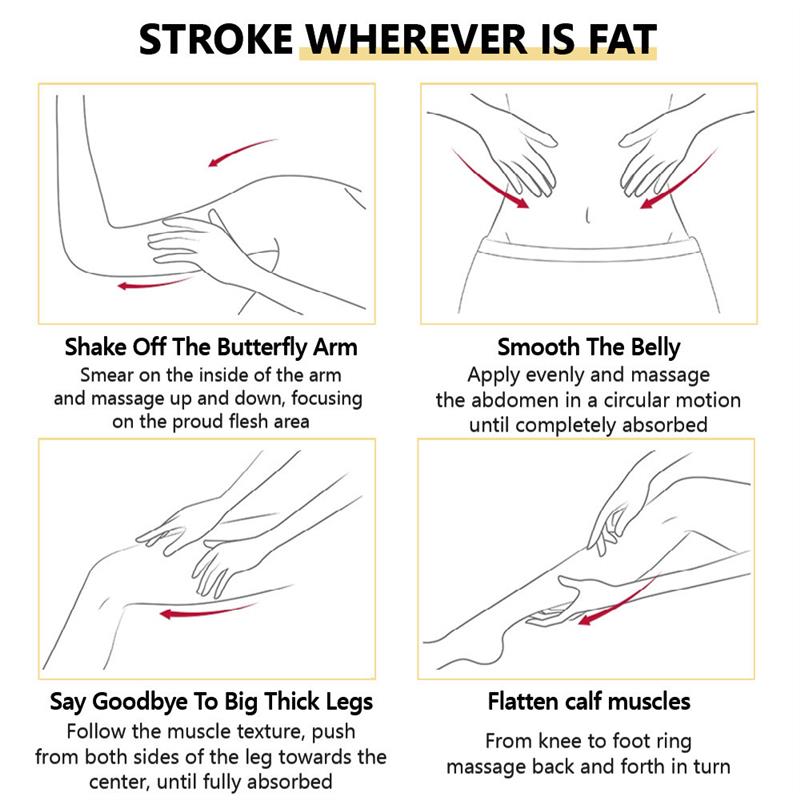 STROKE WHEREVER IS FAT

Shake Off The Butterfly Arm
Smear on the inside of the arm and massage up and down, focusing on the proud flesh area

Smooth The Belly
Apply evenly and massage the abdomen in a circular motion until completely absorbed

Say Goodbye To Big Thick Legs
Follow the muscle texture, push from both sides of the leg towards the center, until fully absorbed

Flatten calf muscles
From knee to foot ring massage back and forth in turn