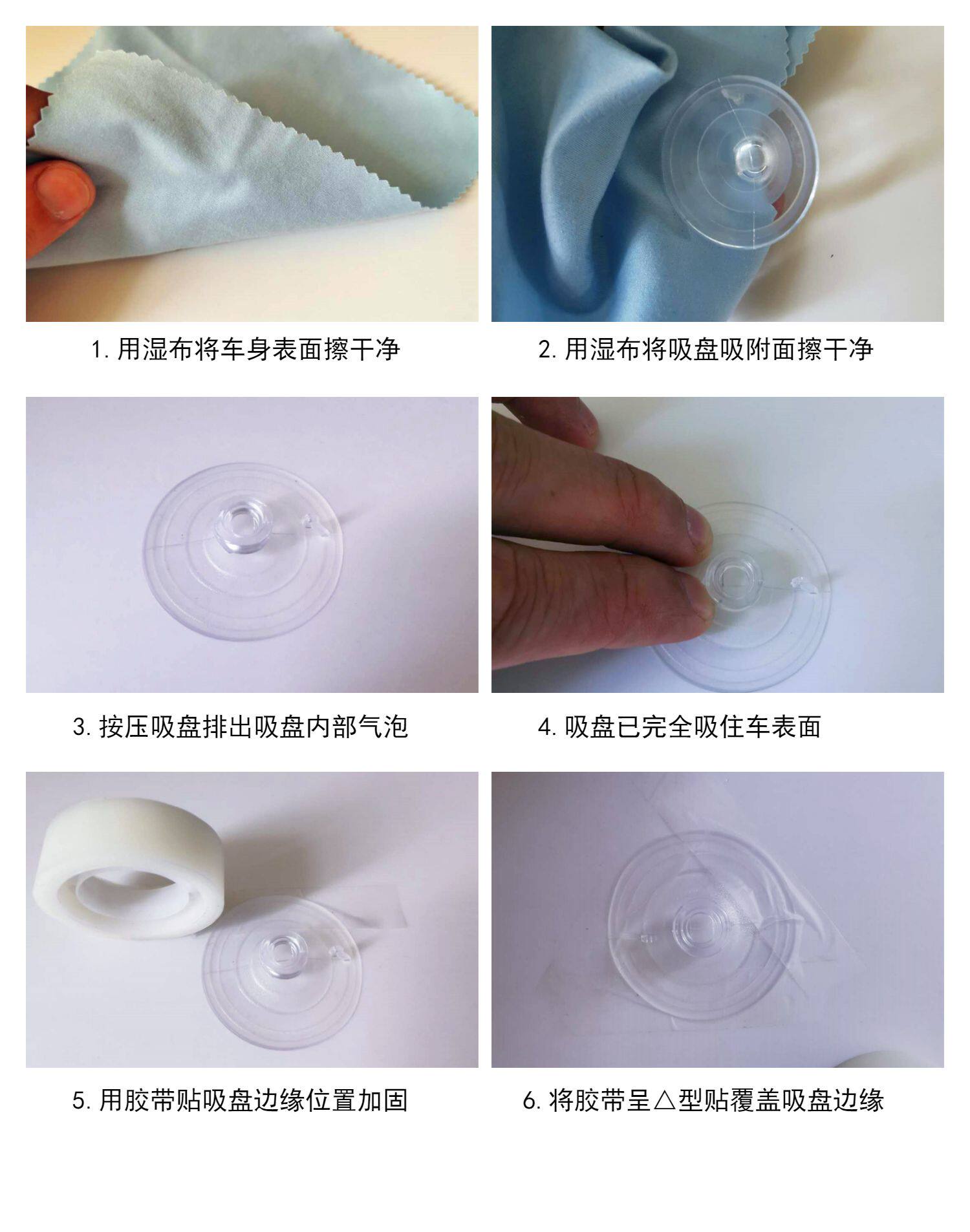 1. 用湿布将车身表面擦干净

2. 用湿布将吸盘吸附面擦干净

3. 按压吸盘排出吸盘内部气泡

4. 吸盘已完全吸住车表面

5. 用胶带贴吸盘边缘位置加固

6. 将胶带呈△型贴覆盖吸盘边缘