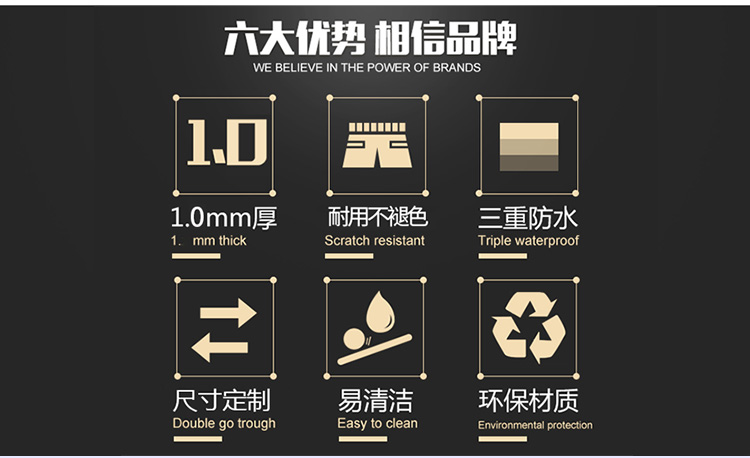 六大优势 相信品牌
WE BELIEVE IN THE POWER OF BRANDS

1.0

1.0mm厚
1. mm thick

耐用不褪色
Scratch resistant

三重防水
Triple waterproof

尺寸定制
Double go trough

易清洁
Easy to clean

环保材质
Environmental protection