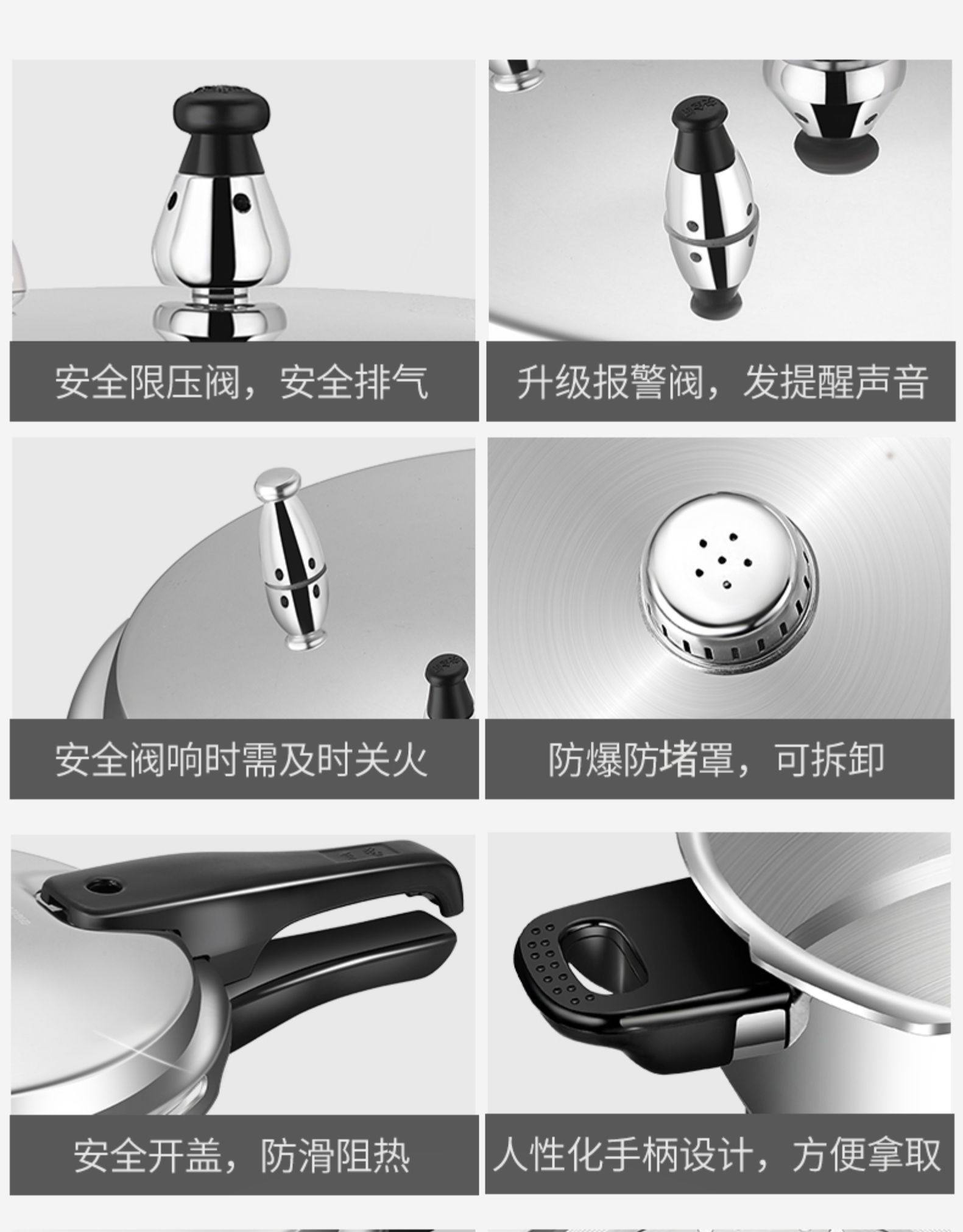 安全限压阀，安全排气

升级报警阀，发提醒声音

安全阀响时需及时关火

防爆防堵罩，可拆卸

安全开盖，防滑阻热

人性化手柄设计，方便拿取