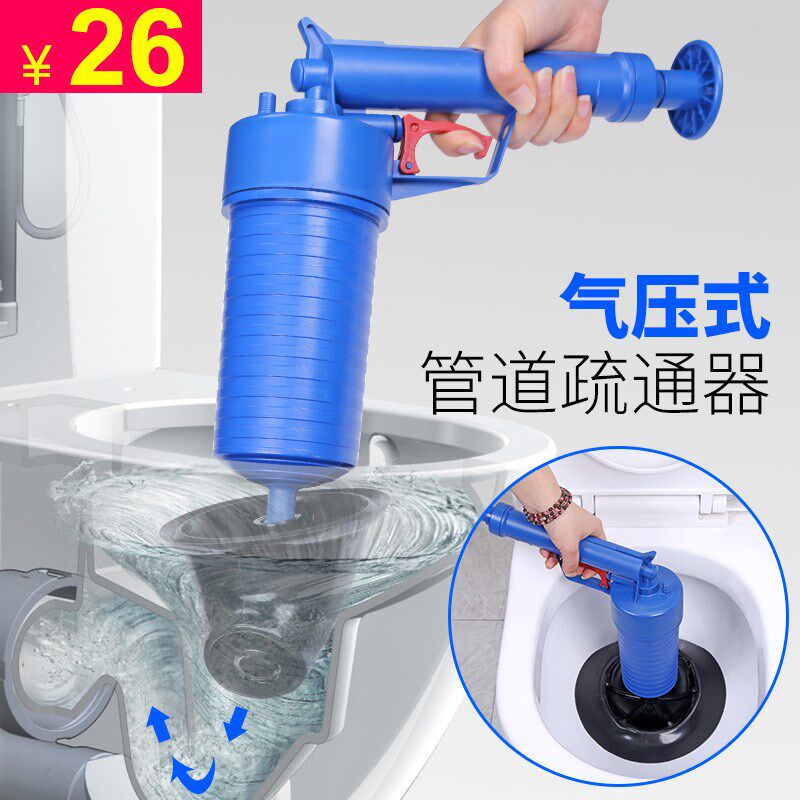 ¥26

气压式
管道疏通器