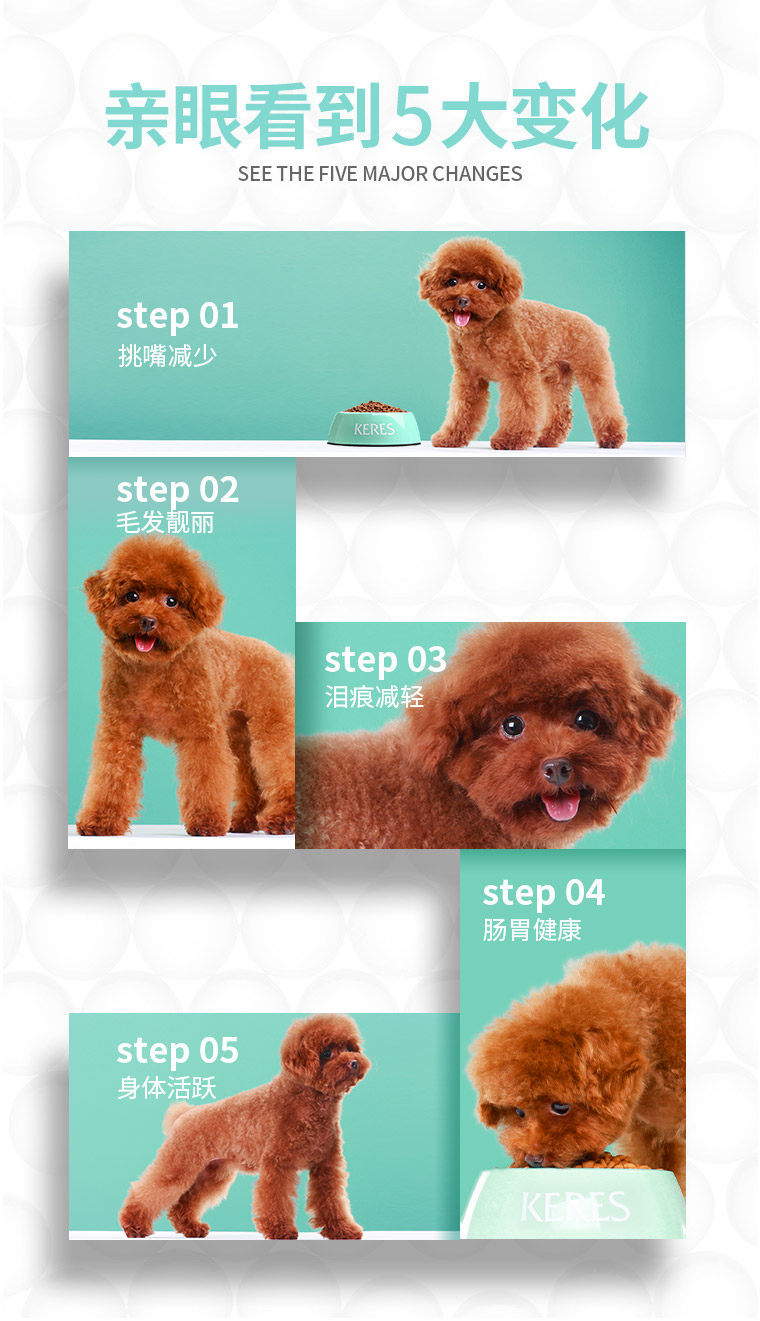 亲眼看到5大变化
SEE THE FIVE MAJOR CHANGES

step 01
挑嘴减少

KERES

step 02
毛发靓丽

step 03
泪痕减轻

step 04
肠胃健康

step 05
身体活跃

KERES