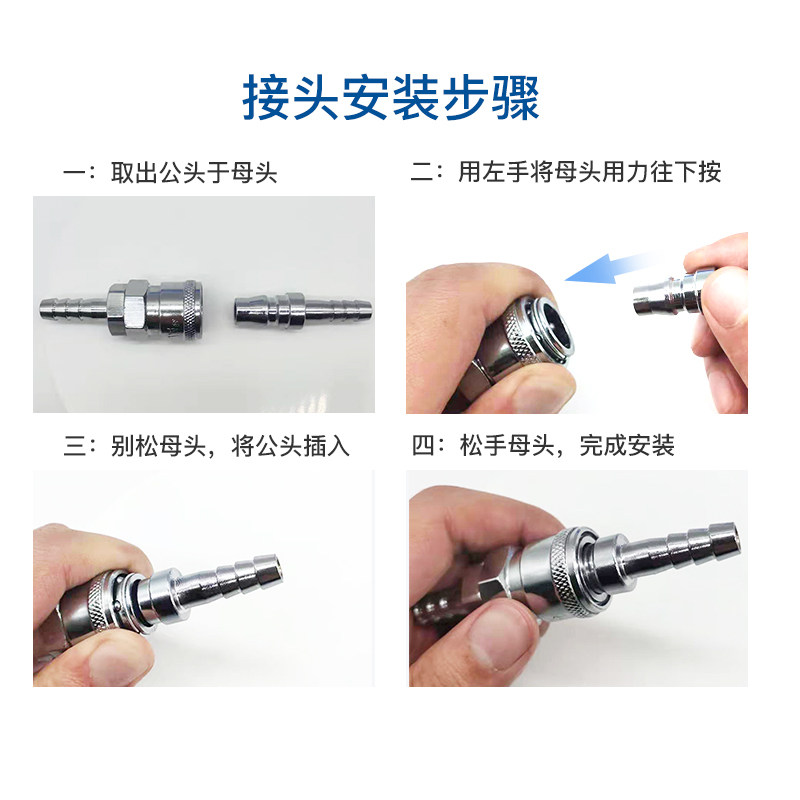 接头安装步骤

一：取出公头于母头

二：用左手将母头用力往下按

三：别松母头，将公头插入

四：松手母头，完成安装