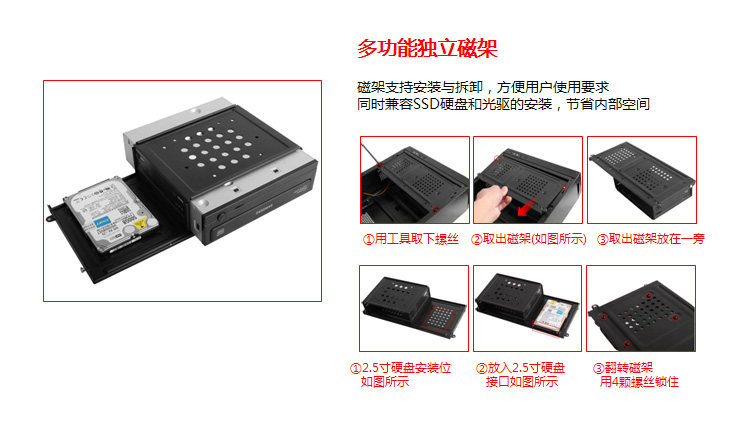 多功能独立磁架

磁架支持安装与拆卸，方便用户使用要求
同时兼容SSD硬盘和光驱的安装，节省内部空间

①用工具取下摞丝

②取出磁架(如图所示)

③取出磁架放在一旁

①2.5寸硬盘安装位
如图所示

②放入2.5寸硬盘
接口如图所示

③翻转磁架
用4颗摞丝锁住