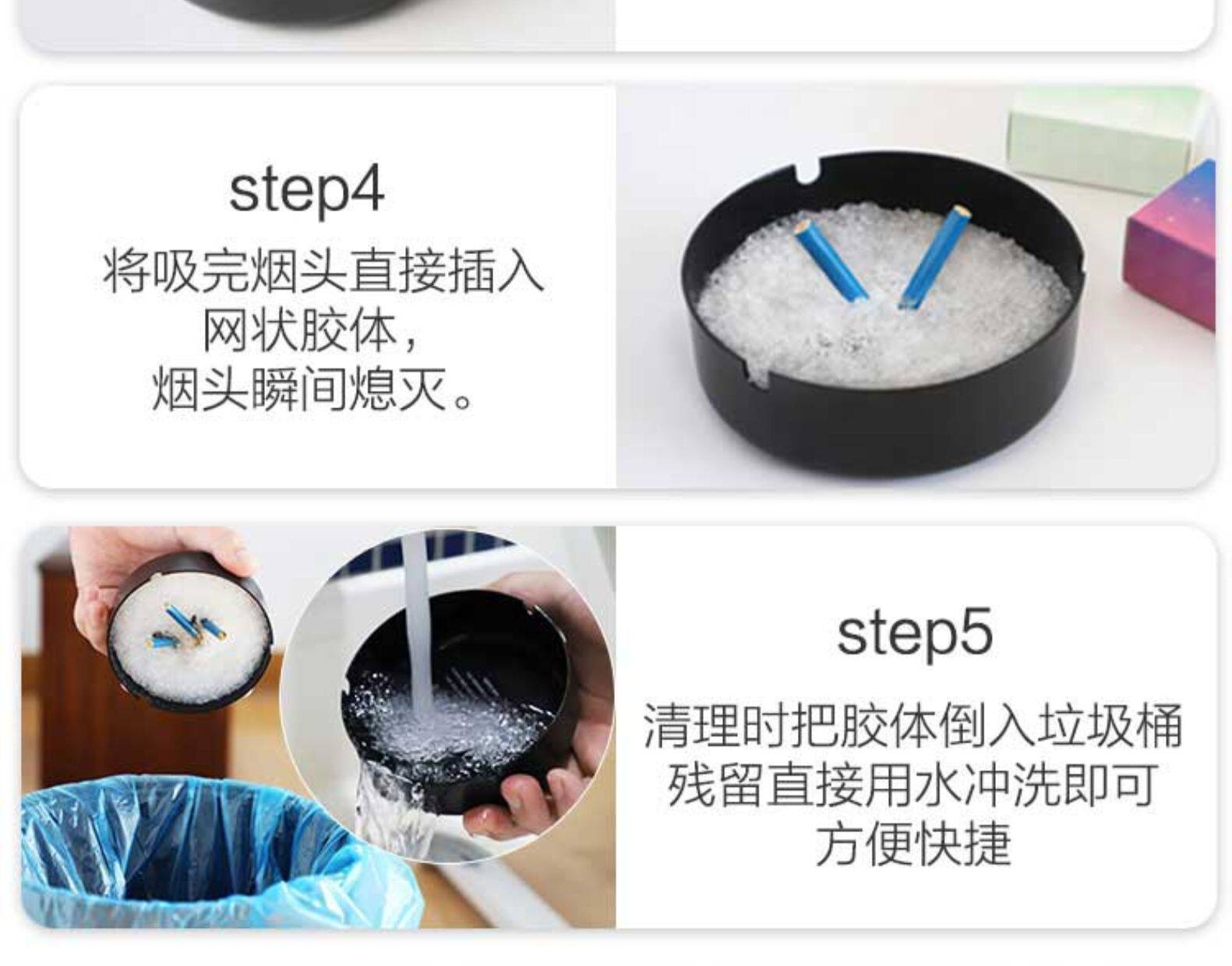 step4

将吸完烟头直接插入
网状胶体，
烟头瞬间熄灭。

step5

清理时把胶体倒入垃圾桶
残留直接用水冲洗即可
方便快捷