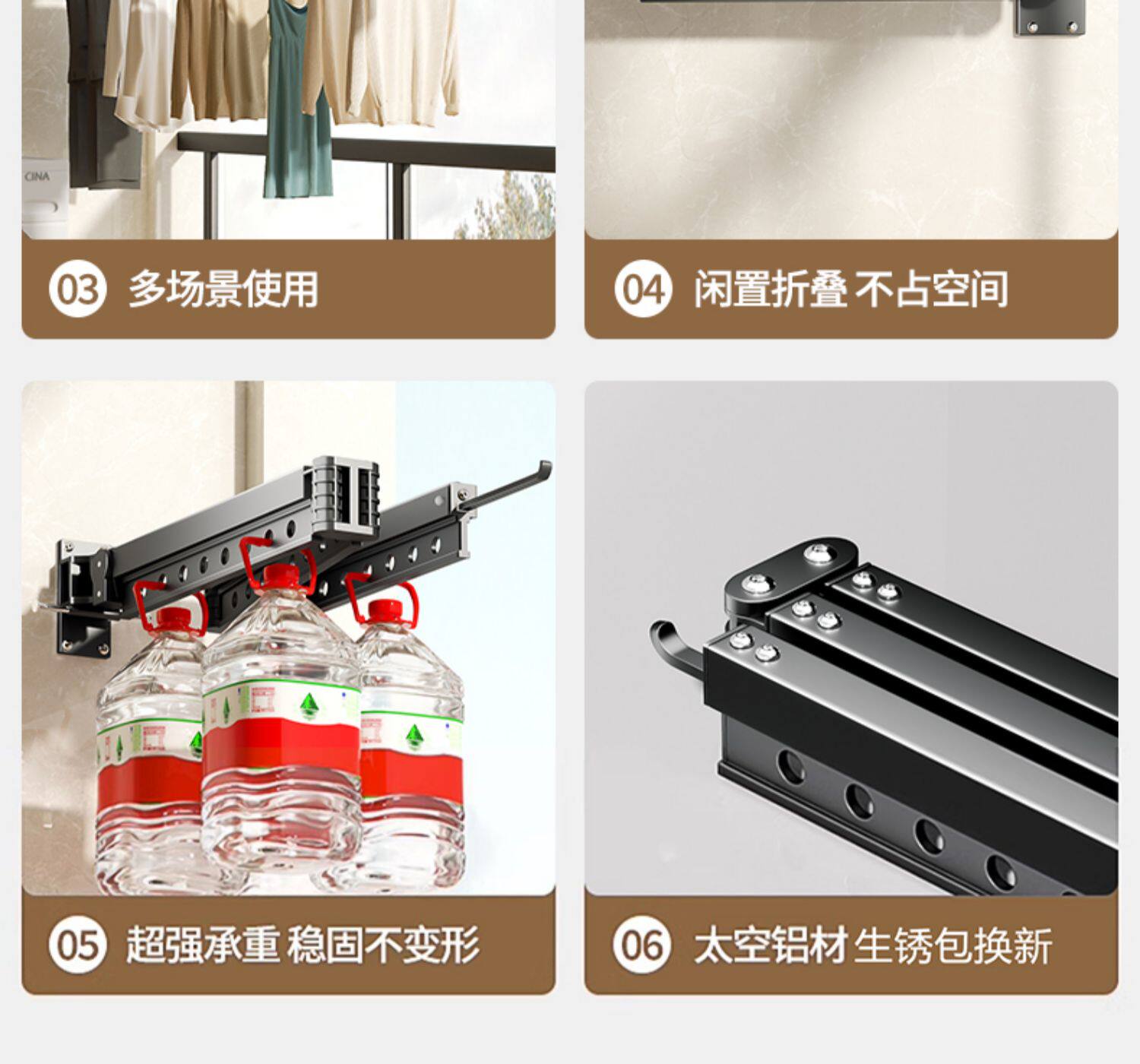 CINA

03 多场景使用

04 闲置折叠 不占空间

05 超强承重 稳固不变形

06 太空铝材 生锈包换新