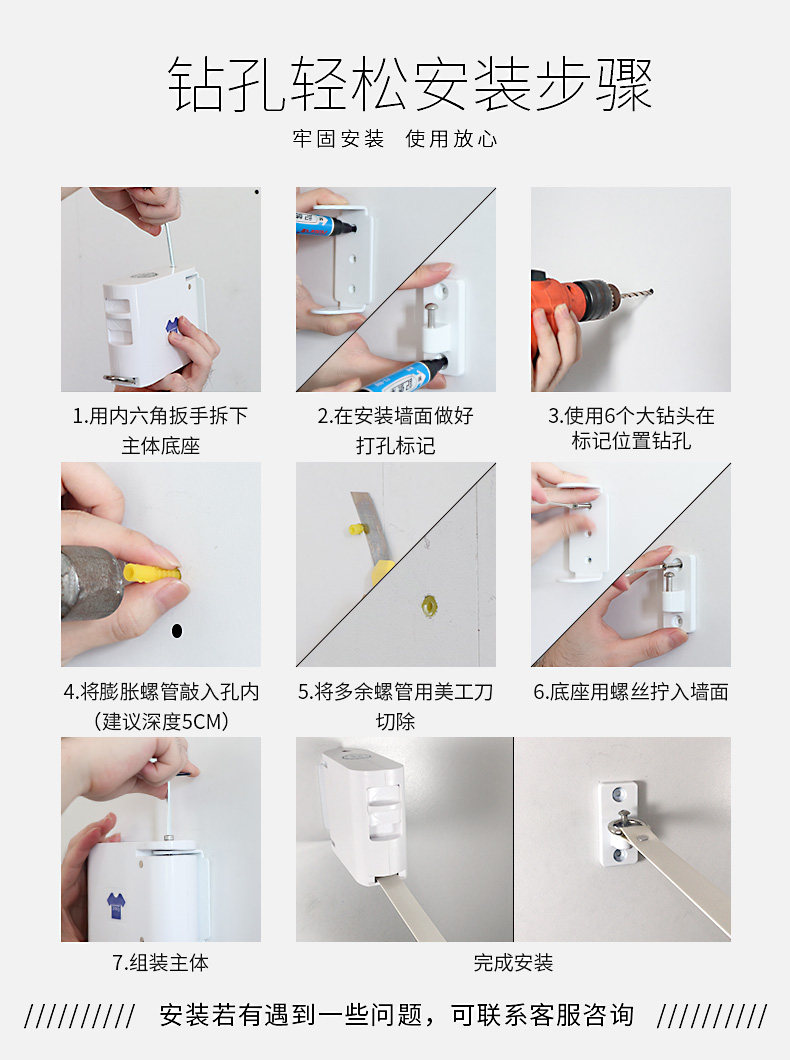 钻孔轻松安装步骤

牢固安装　使用放心

1.用内六角扳手拆下主体底座

2.在安装墙面做好打孔标记

3.使用6个大钻头在标记位置钻孔

4.将膨胀螺管敲入孔内（建议深度5CM）

5.将多余螺管用美工刀切除

6.底座用螺丝拧入墙面

7.组装主体

完成安装

////////// 安装若有遇到一些问题，可联系客服咨询 //////////