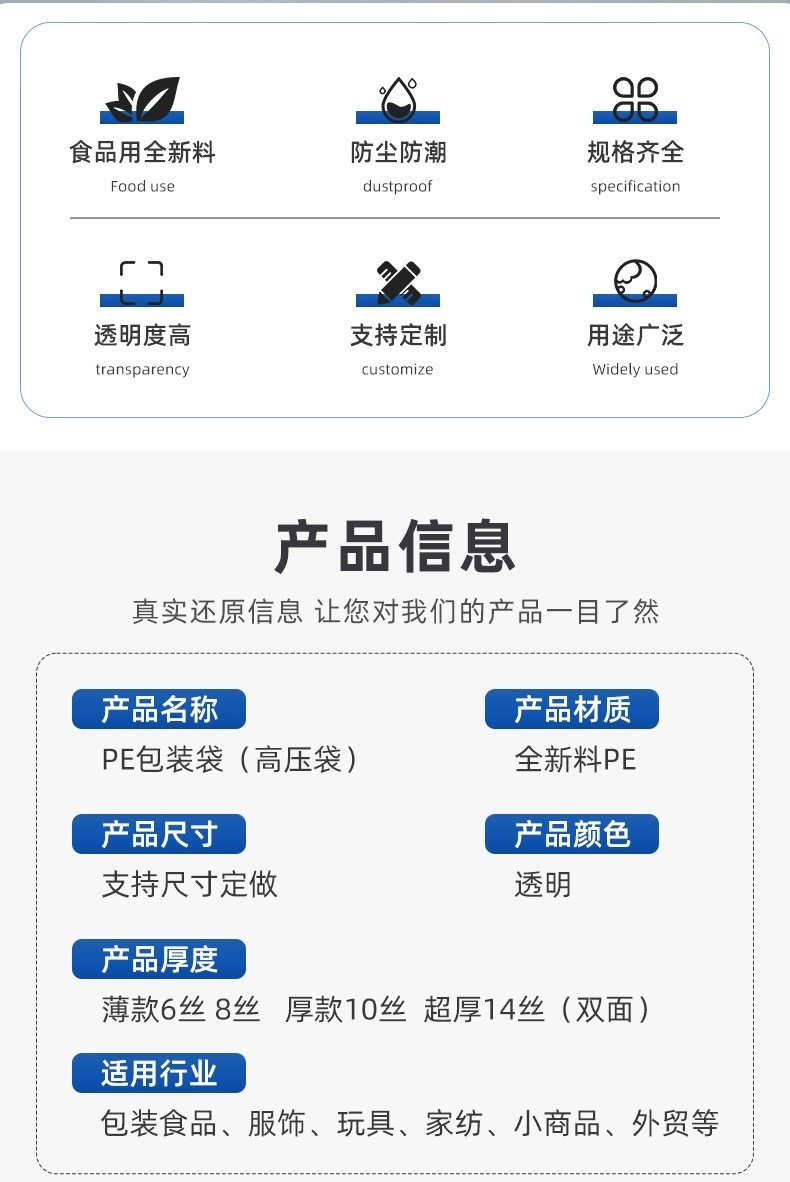 食品用全新料
Food use

防尘防潮
dustproof

规格齐全
specification

透明度高
transparency

支持定制
customize

用途广泛
Widely used

产品信息

真实还原信息 让您对我们的产品一目了然

产品名称
PE包装袋（高压袋）

产品材质
全新料PE

产品尺寸
支持尺寸定做

产品颜色
透明

产品厚度
薄款6丝 8丝 厚款10丝 超厚14丝（双面）

适用行业
包装食品、服饰、玩具、家纺、小商品、外贸等