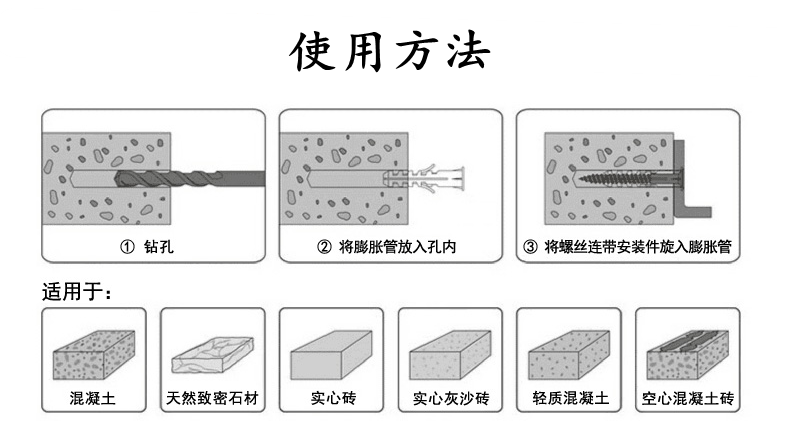 使用方法

① 钻孔

② 将膨胀管放入孔内

③ 将螺丝连带安装件旋入膨胀管

适用于：

混凝土

天然致密石材

实心砖

实心灰沙砖

轻质混凝土

空心混凝土砖