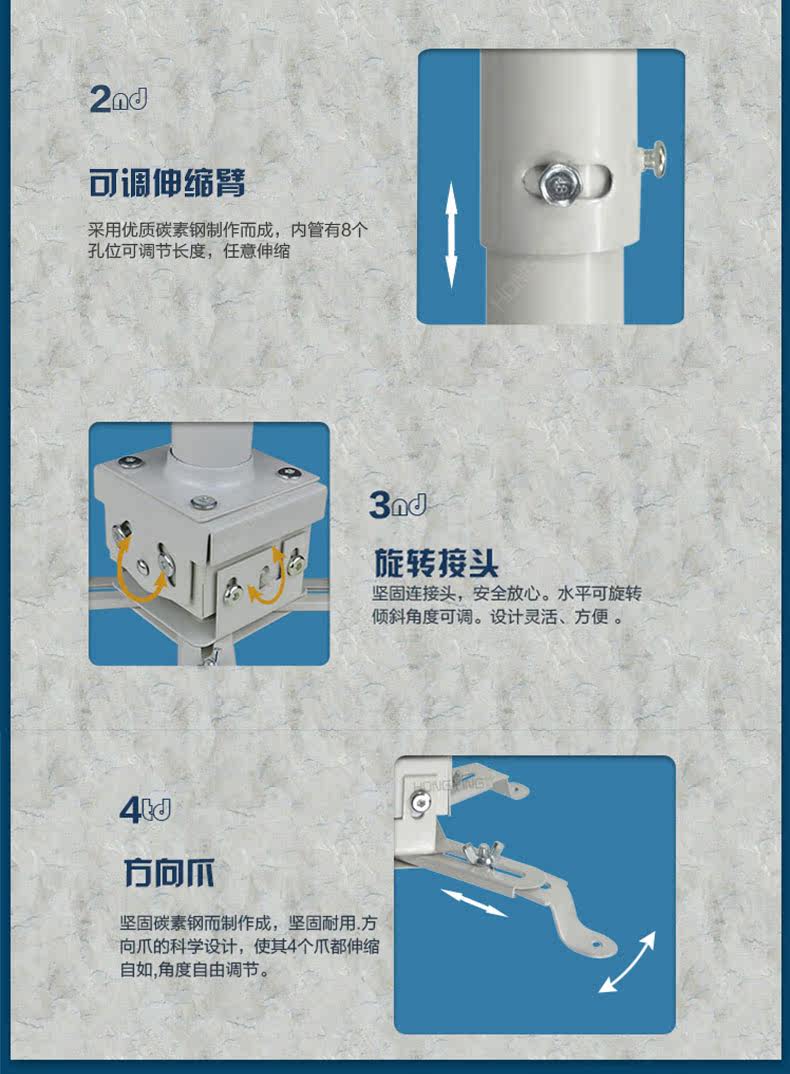 2nd

可调伸缩臂

采用优质碳素钢制作而成，内管有8个孔位可调节长度，任意伸缩

3nd

旋转接头

坚固连接头，安全放心。水平可旋转倾斜角度可调。设计灵活、方便 。

4td

方向爪

坚固碳素钢而制作成，坚固耐用.方向爪的科学设计，使其4个爪都伸缩自如,角度自由调节。