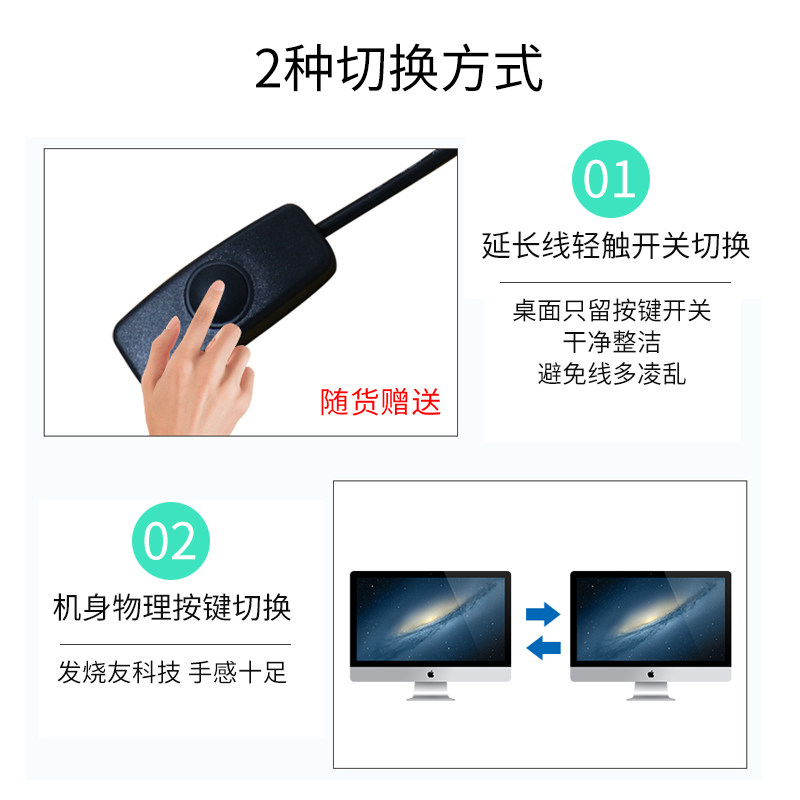 2种切换方式

随货赠送

01

延长线轻触开关切换

桌面只留按键开关
干净整洁
避免线多凌乱

02

机身物理按键切换

发烧友科技 手感十足