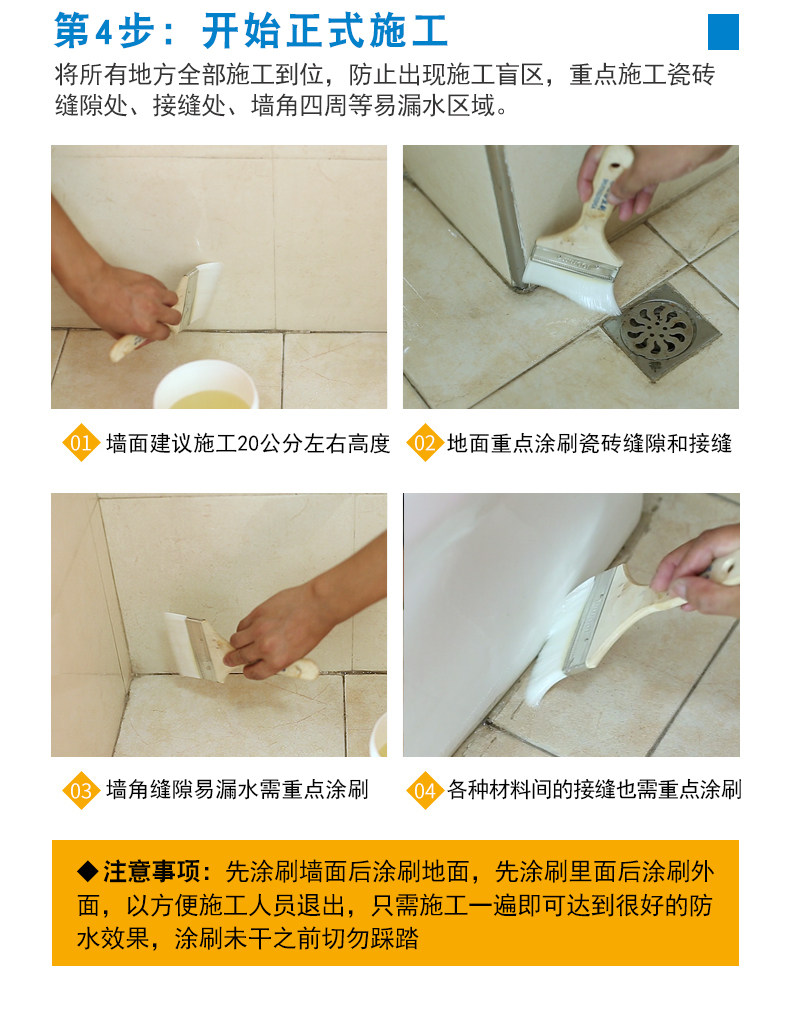 第4步：开始正式施工

将所有地方全部施工到位，防止出现施工盲区，重点施工瓷砖缝隙处、接缝处、墙角四周等易漏水区域。

01 墙面建议施工20公分左右高度

02 地面重点涂刷瓷砖缝隙和接缝

03 墙角缝隙易漏水需重点涂刷

04 各种材料间的接缝也需重点涂刷

◆注意事项：先涂刷墙面后涂刷地面，先涂刷里面后涂刷外面，以方便施工人员退出，只需施工一遍即可达到很好的防水效果，涂刷未干之前切勿踩踏