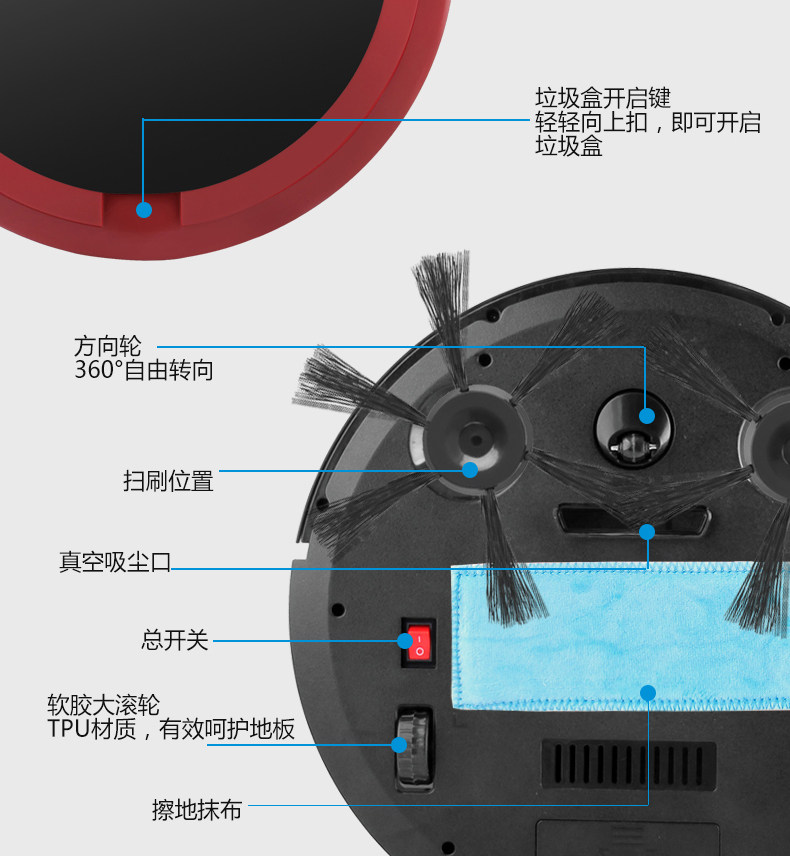 垃圾盒开启键
轻轻向上扣，即可开启垃圾盒

方向轮
360°自由转向

扫刷位置

真空吸尘口

总开关

软胶大滚轮
TPU材质，有效呵护地板

擦地抹布