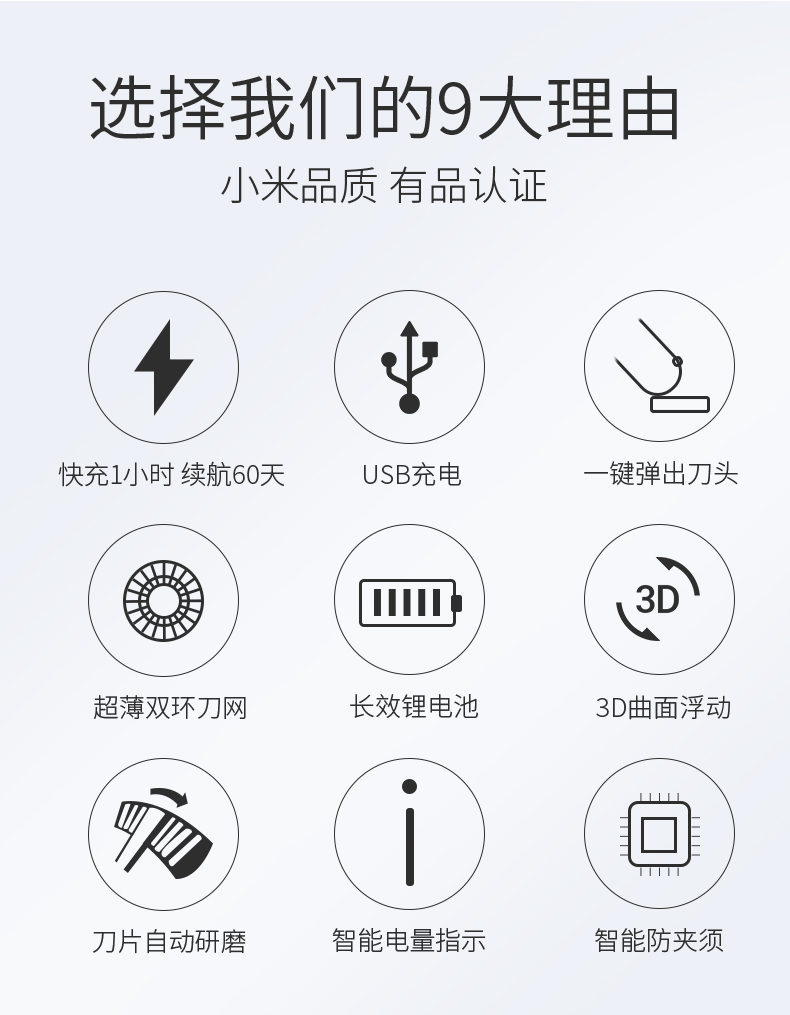 选择我们的9大理由

小米品质 有品认证

快充1小时 续航60天

USB充电

一键弹出刀头

超薄双环刀网

长效锂电池

3D

3D曲面浮动

刀片自动研磨

智能电量指示

智能防夹须