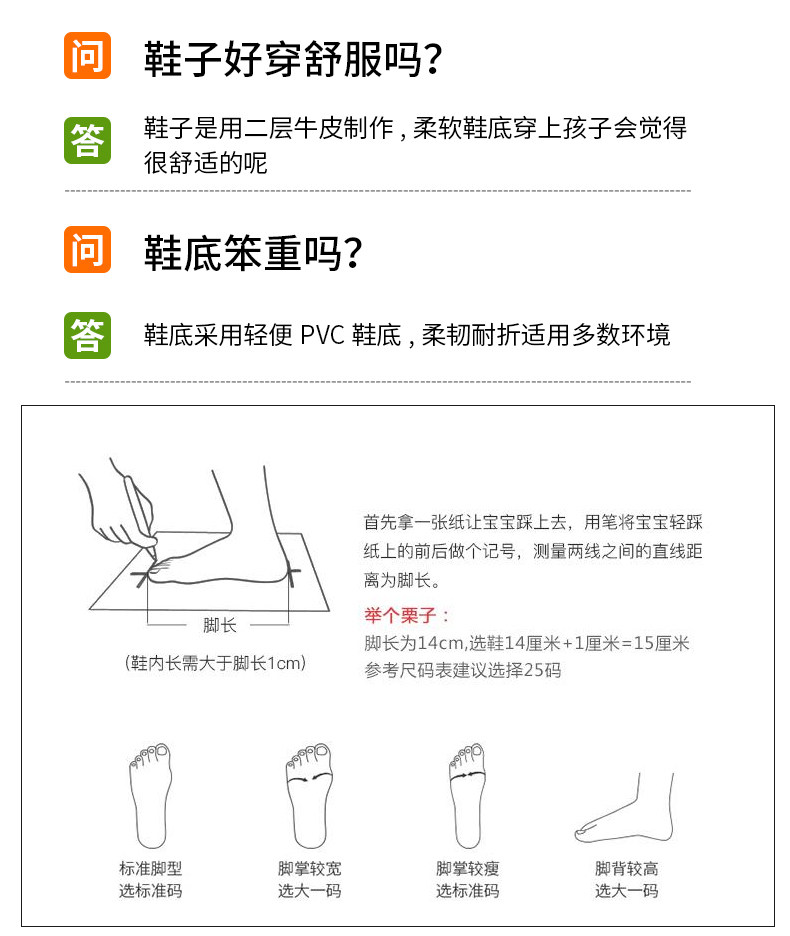 问 鞋子好穿舒服吗？

答 鞋子是用二层牛皮制作，柔软鞋底穿上孩子会觉得很舒适的呢

问 鞋底笨重吗？

答 鞋底采用轻便 PVC 鞋底，柔韧耐折适用多数环境

脚长

（鞋内长需大于脚长1cm）

首先拿一张纸让宝宝踩上去，用笔将宝宝轻踩纸上的前后做个记号，测量两线之间的直线距离为脚长。

举个栗子：
脚长为14cm,选鞋14厘米+1厘米=15厘米 参考尺码表建议选择25码

标准脚型
选标准码

脚掌较宽
选大一码

脚掌较瘦
选标准码

脚背较高
选大一码