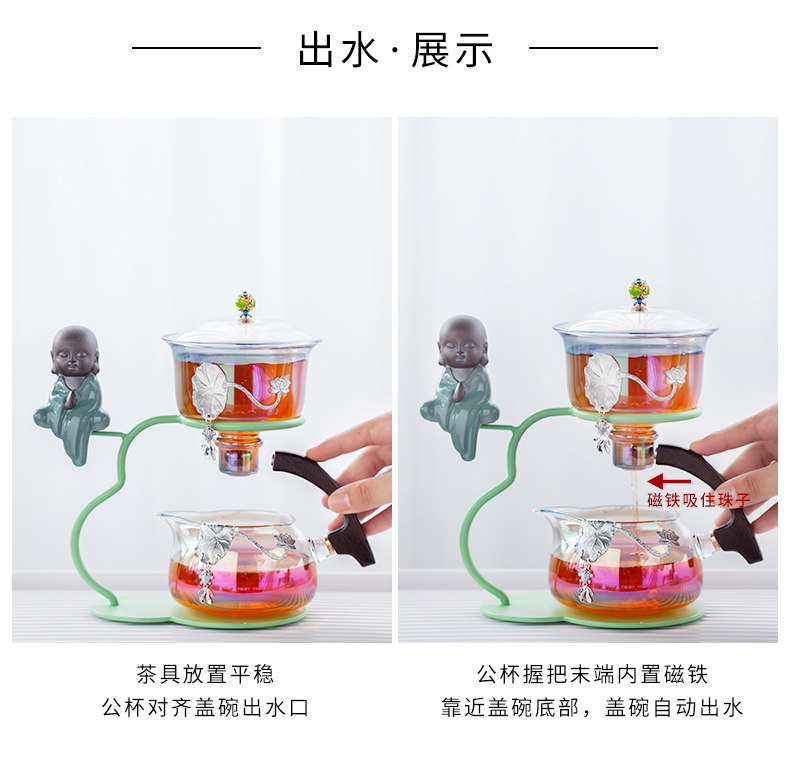 出水·展示

磁铁吸住珠子

茶具放置平稳
公杯对齐盖碗出水口

公杯握把末端内置磁铁
靠近盖碗底部，盖碗自动出水