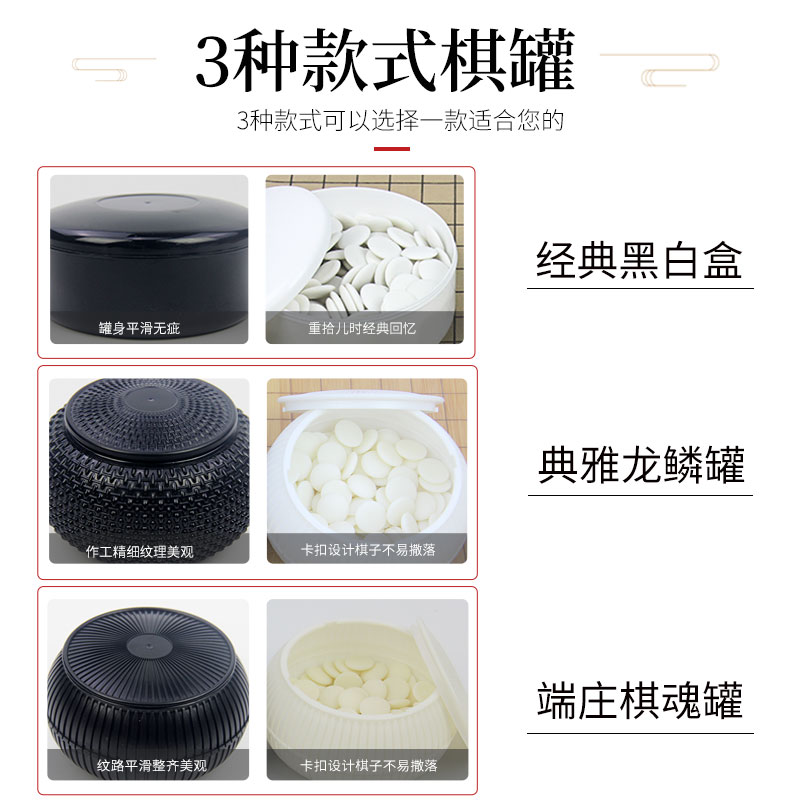 3种款式棋罐

3种款式可以选择一款适合您的

罐身平滑无疵

重拾儿时经典回忆

经典黑白盒

作工精细纹理美观

卡扣设计棋子不易撒落

典雅龙鳞罐

纹路平滑整齐美观

卡扣设计棋子不易撒落

端庄棋魂罐