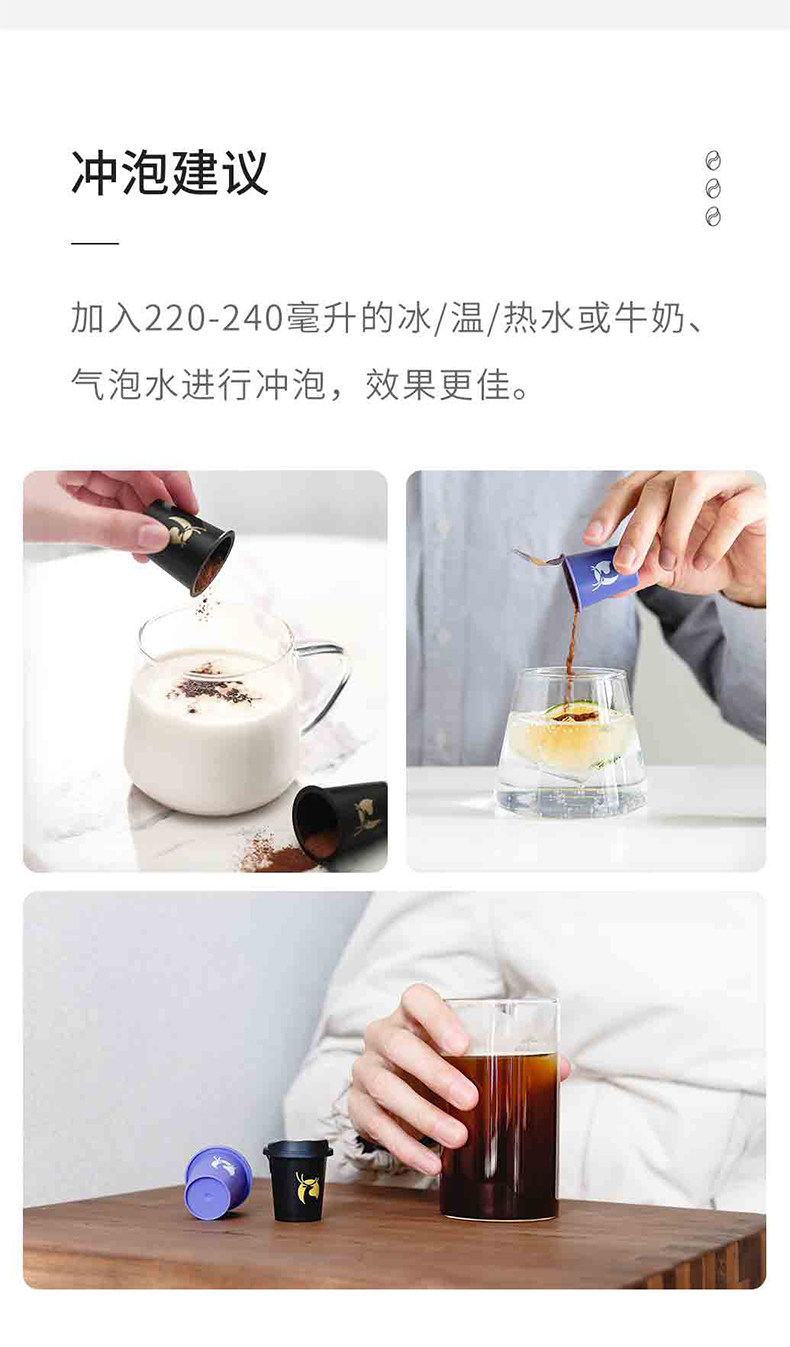 冲泡建议

加入220-240毫升的冰/温/热水或牛奶、气泡水进行冲泡，效果更佳。