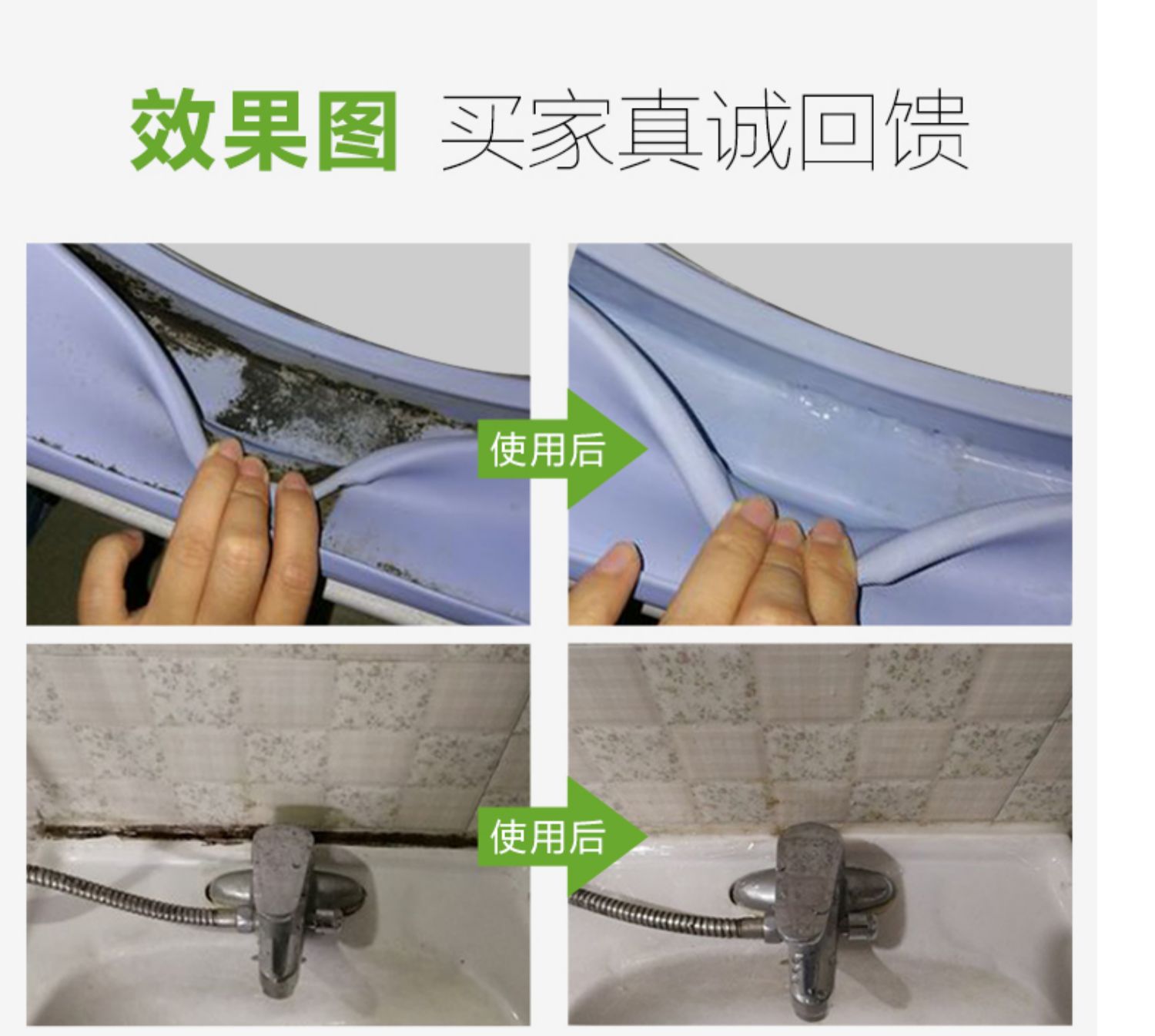 效果图 买家真诚回馈

使用后

使用后