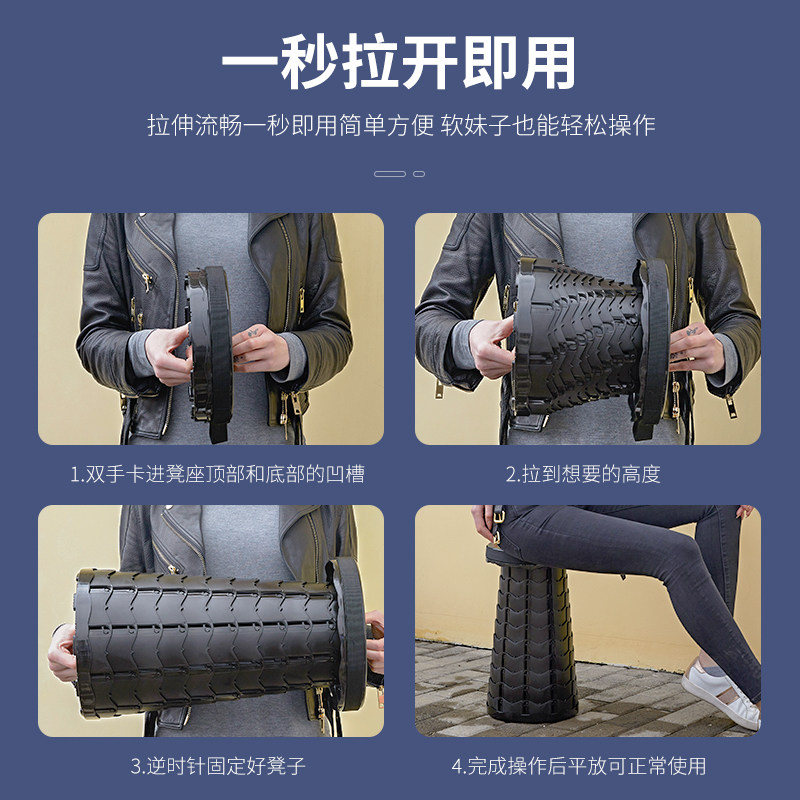 一秒拉开即用

拉伸流畅一秒即用简单方便 软妹子也能轻松操作

1.双手卡进凳座顶部和底部的凹槽

2.拉到想要的高度

3.逆时针固定好凳子

4.完成操作后平放可正常使用