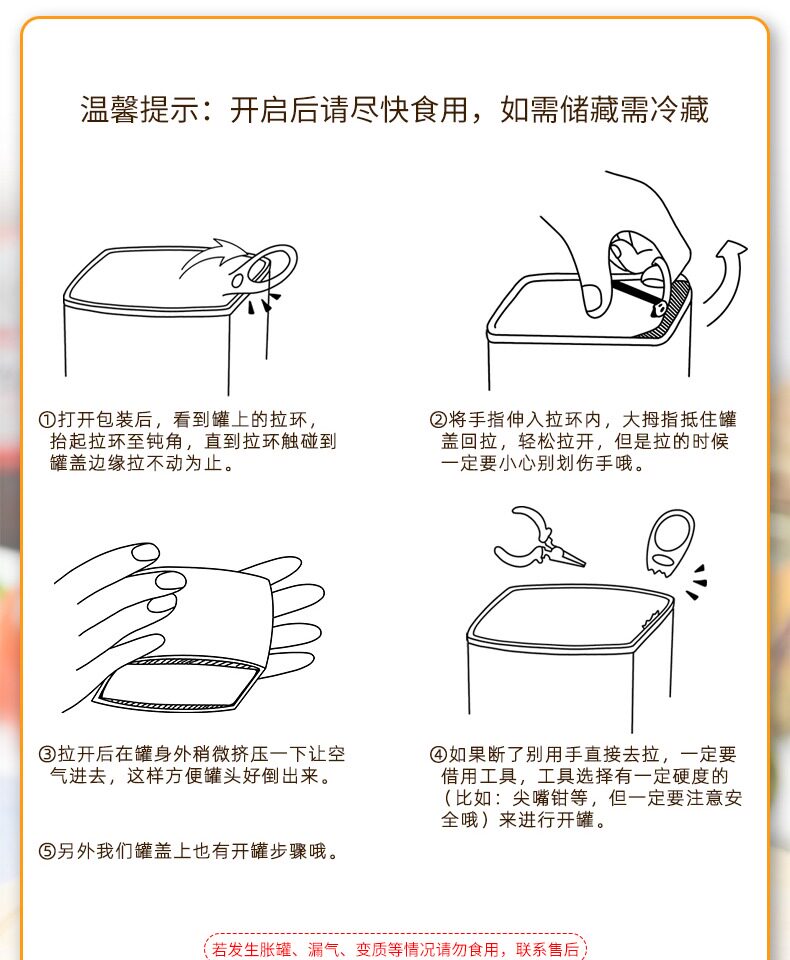 温馨提示：开启后请尽快食用，如需储藏需冷藏

①打开包装后，看到罐上的拉环，抬起拉环至钝角，直到拉环触碰到罐盖边缘拉不动为止。

②将手指伸入拉环内，大拇指抵住罐盖回拉，轻松拉开，但是拉的时候一定要小心别划伤手哦。

③拉开后在罐身外稍微挤压一下让空气进去，这样方便罐头好倒出来。

④如果断了别用手直接去拉，一定要借用工具，工具选择有一定硬度的（比如：尖嘴钳等，但一定要注意安全哦）来进行开罐。

⑤另外我们罐盖上也有开罐步骤哦。

若发生胀罐、漏气、变质等情况请勿食用，联系售后