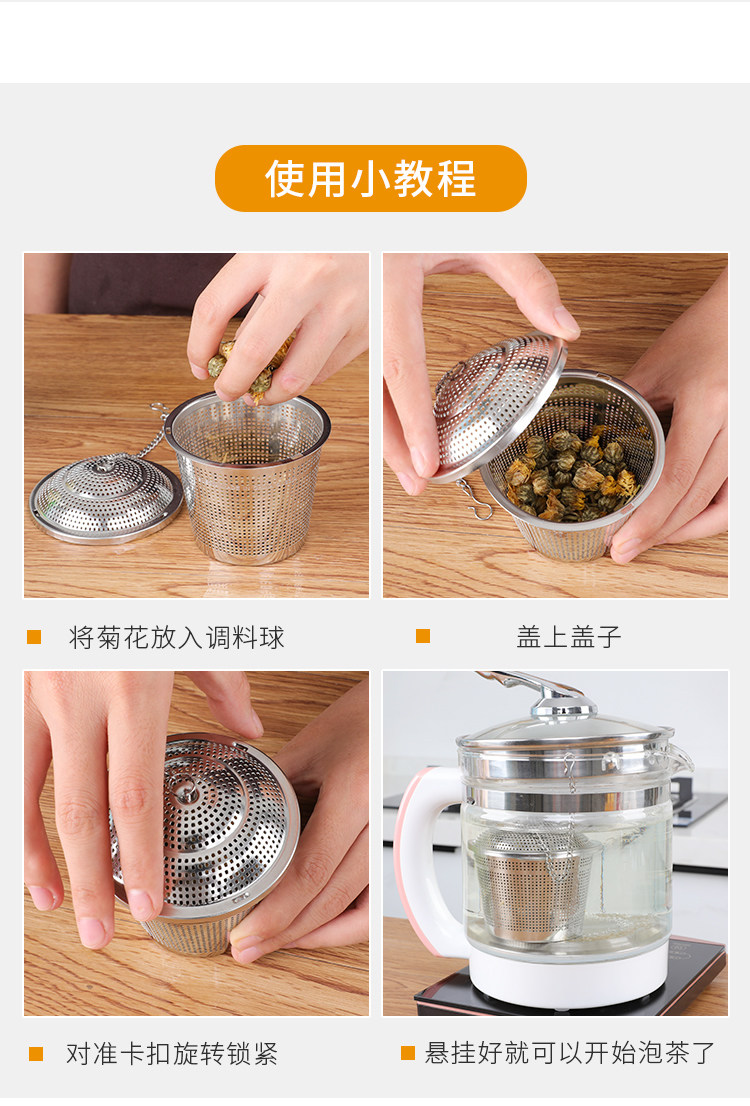 使用小教程

将菊花放入调料球

盖上盖子

对准卡扣旋转锁紧

悬挂好就可以开始泡茶了