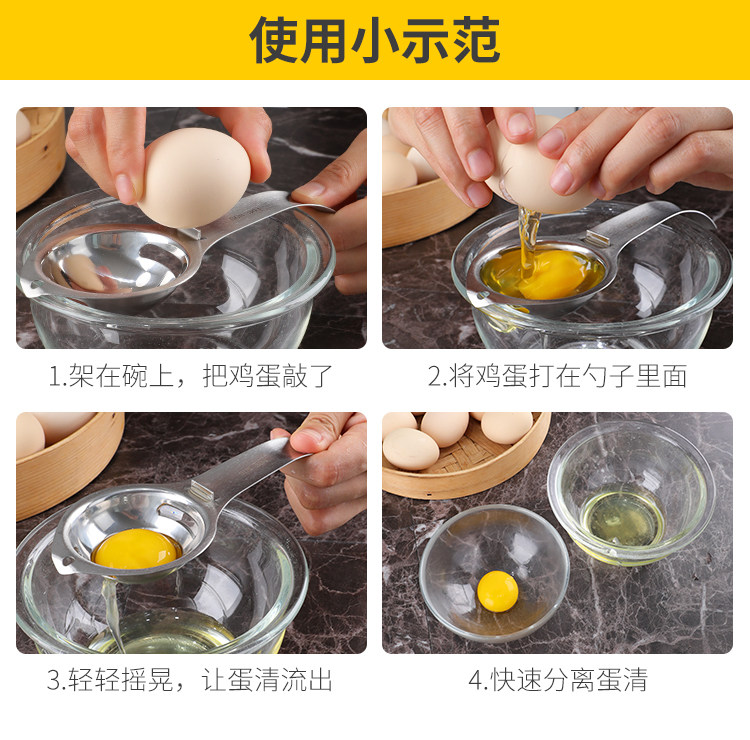 使用小示范

1.架在碗上，把鸡蛋敲了

2.将鸡蛋打在勺子里面

3.轻轻摇晃，让蛋清流出

4.快速分离蛋清