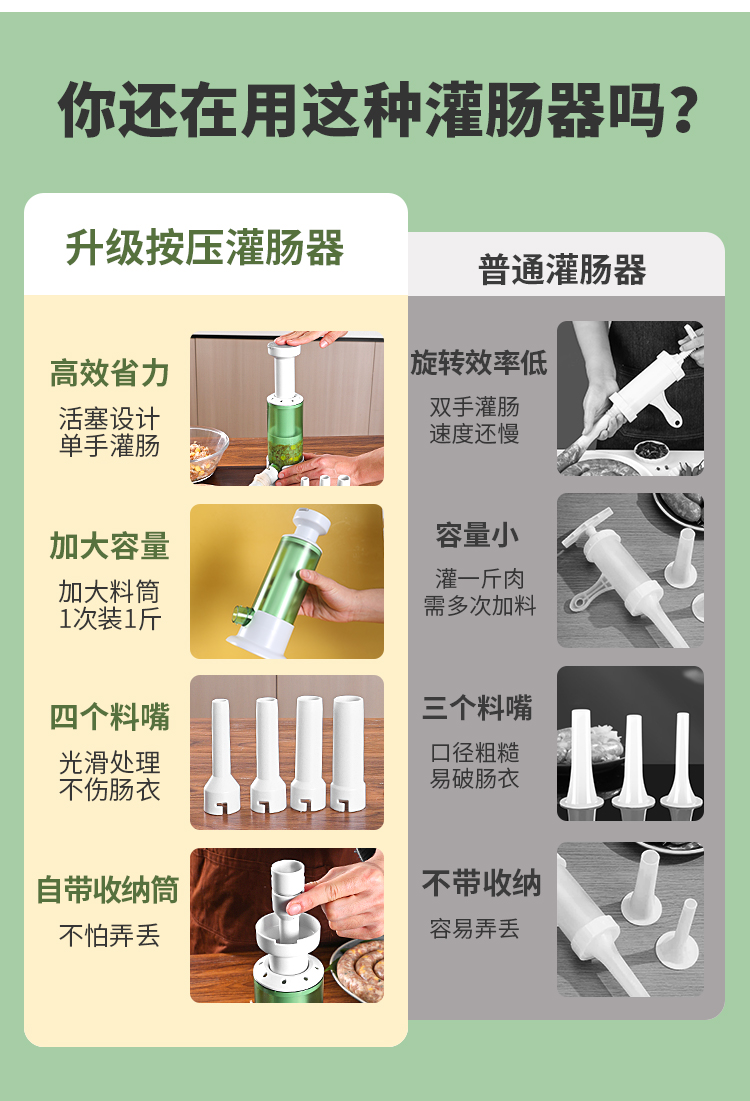 你还在用这种灌肠器吗？

升级按压灌肠器

高效省力
活塞设计
单手灌肠

加大容量
加大料筒
1次装1斤

四个料嘴
光滑处理
不伤肠衣

自带收纳筒
不怕弄丢

普通灌肠器

旋转效率低
双手灌肠
速度还慢

容量小
灌一斤肉
需多次加料

三个料嘴
口径粗糙
易破肠衣

不带收纳
容易弄丢