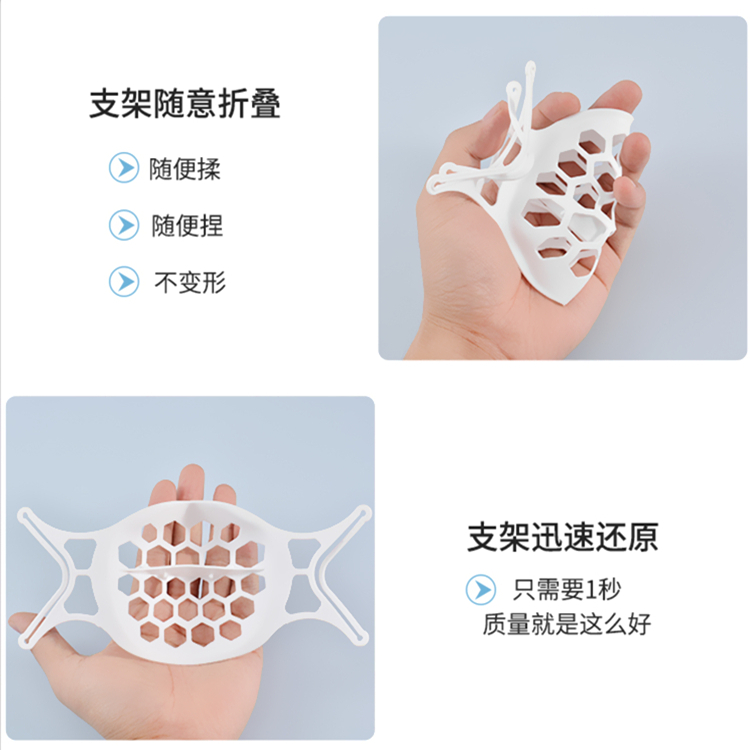 支架随意折叠

随便揉

随便捏

不变形

支架迅速还原

只需要1秒
质量就是这么好