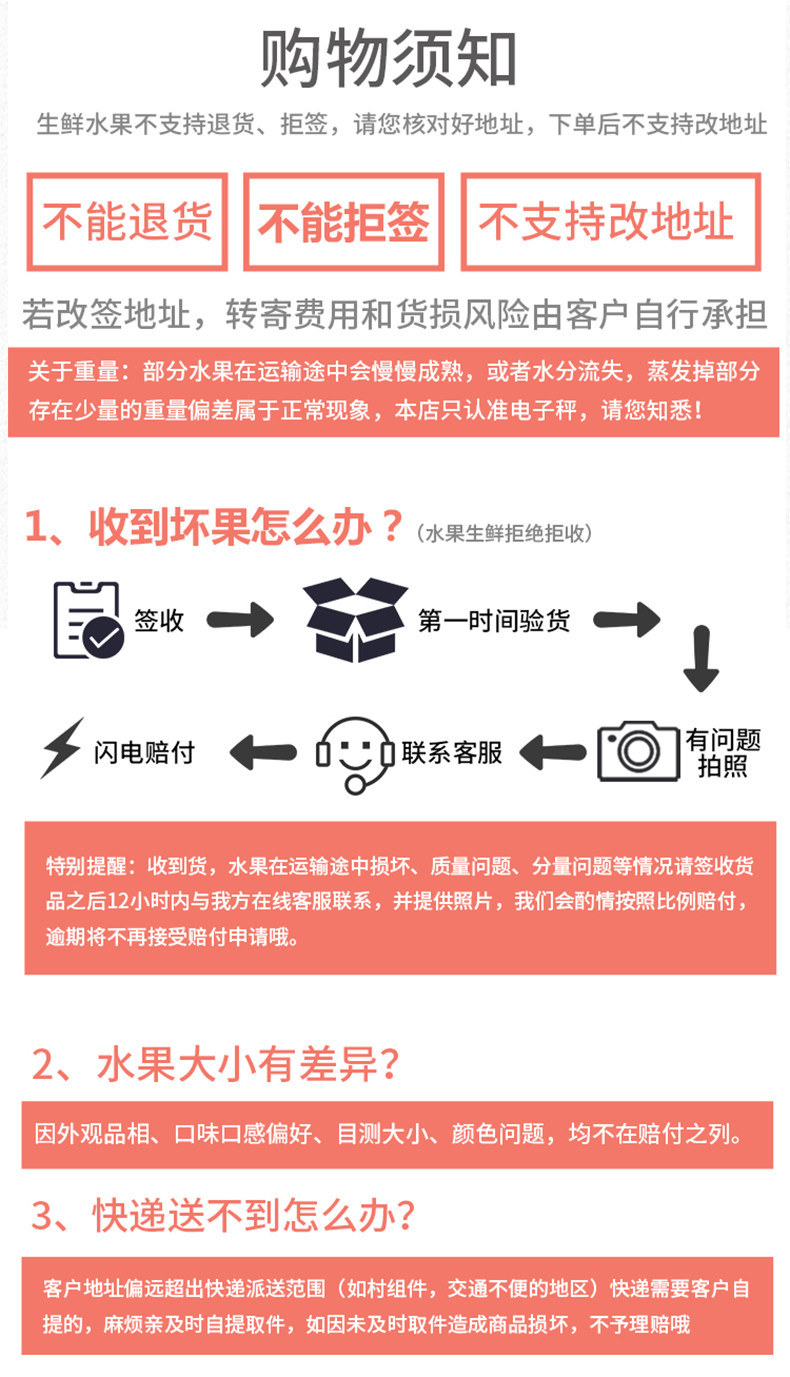 购物须知

生鲜水果不支持退货、拒签，请您核对好地址，下单后不支持改地址

不能退货

不能拒签

不支持改地址

若改签地址，转寄费用和货损风险由客户自行承担

关于重量：部分水果在运输途中会慢慢成熟，或者水分流失，蒸发掉部分存在少量的重量偏差属于正常现象，本店只认准电子秤，请您知悉！

1、收到坏果怎么办？（水果生鲜拒绝拒收）

签收

第一时间验货

有问题拍照

联系客服

闪电赔付

特别提醒：收到货，水果在运输途中损坏、质量问题、分量问题等情况请签收货品之后12小时内与我方在线客服联系，并提供照片，我们会酌情按照比例赔付，逾期将不再接受赔付申请哦。

2、水果大小有差异？

因外观品相、口味口感偏好、目测大小、颜色问题，均不在赔付之列。

3、快递送不到怎么办？

客户地址偏远超出快递派送范围（如村组件，交通不便的地区）快递需要客户自提的，麻烦亲及时自提取件，如因未及时取件造成商品损坏，不予理赔哦