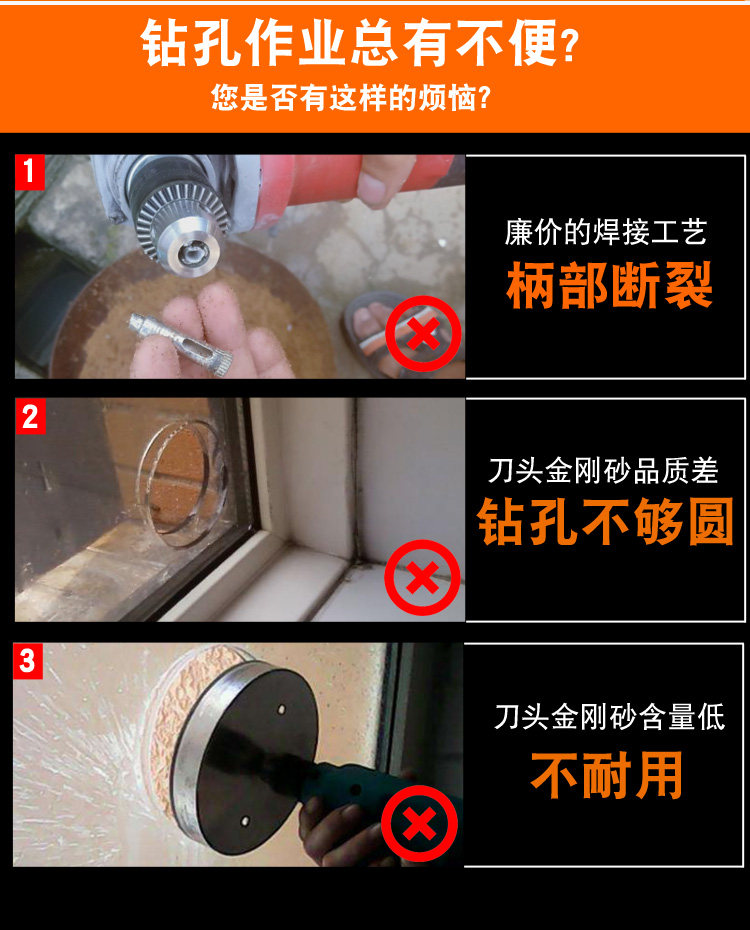 钻孔作业总有不便?
您是否有这样的烦恼?

1

廉价的焊接工艺
柄部断裂

2

刀头金刚砂品质差
钻孔不够圆

3

刀头金刚砂含量低
不耐用