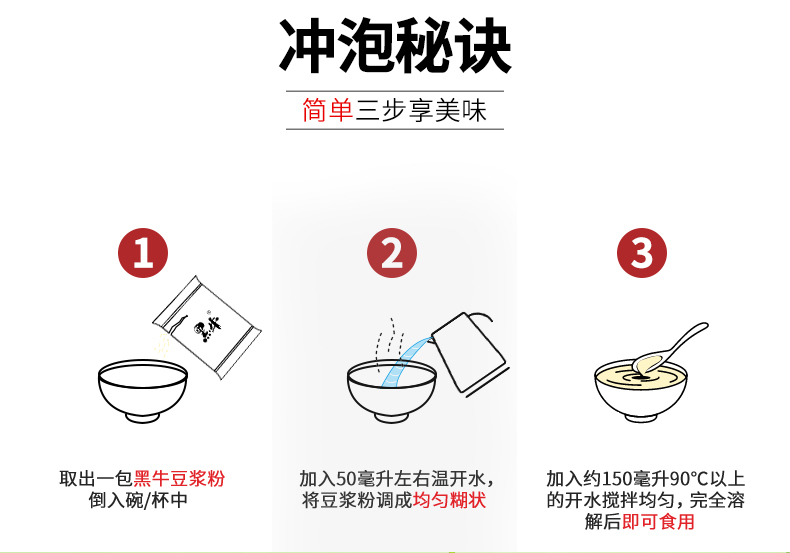 冲泡秘诀

简单三步享美味

1

黑牛

取出一包黑牛豆浆粉倒入碗/杯中

2

加入50毫升左右温开水，将豆浆粉调成均匀糊状

3

加入约150毫升90°C以上的开水搅拌均匀，完全溶解后即可食用