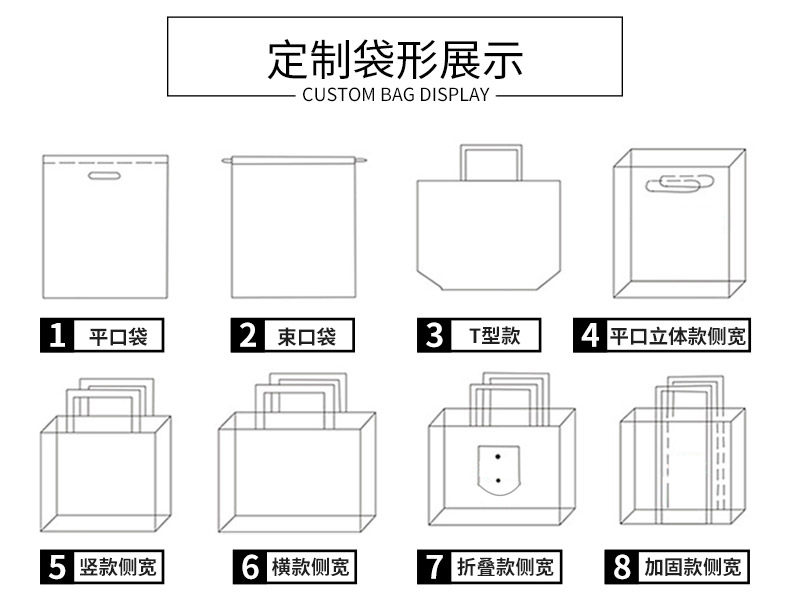 定制袋形展示
CUSTOM BAG DISPLAY

1 平口袋

2 束口袋

3 T型款

4 平口立体款侧宽

5 竖款侧宽

6 横款侧宽

7 折叠款侧宽

8 加固款侧宽