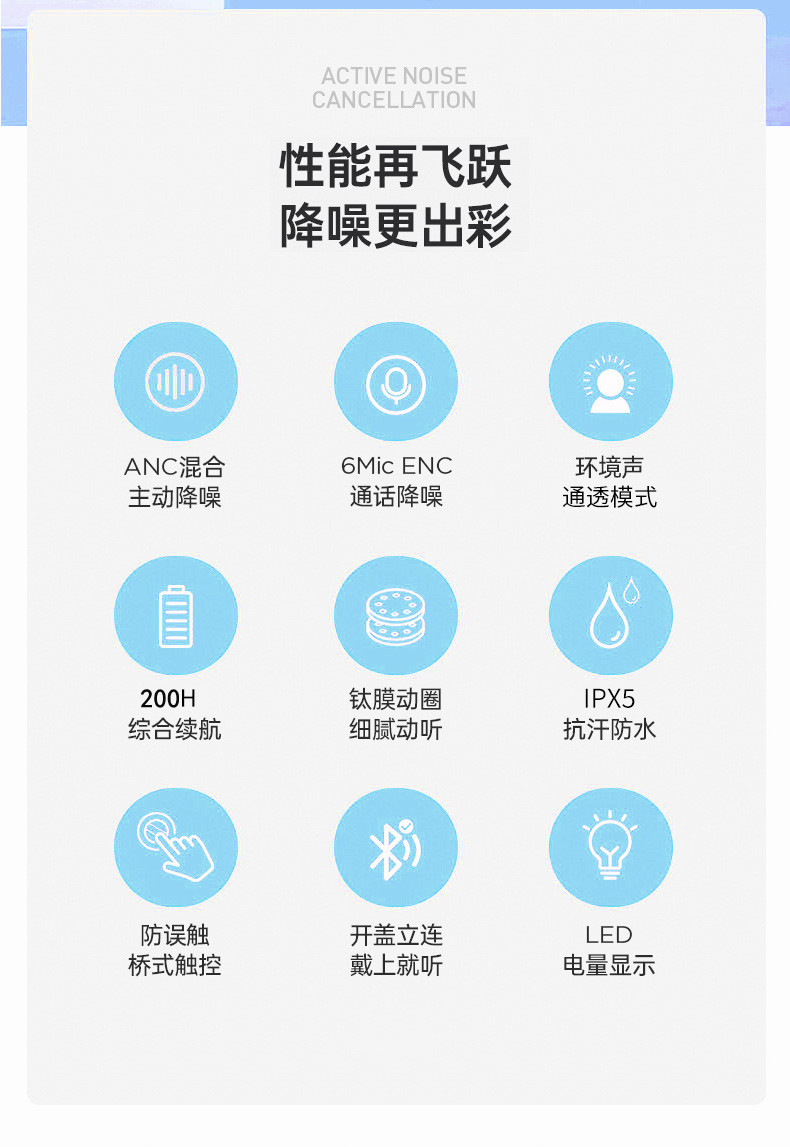 ACTIVE NOISE
CANCELLATION

性能再飞跃
降噪更出彩

ANC混合
主动降噪

6Mic ENC
通话降噪

环境声
通透模式

200H
综合续航

钛膜动圈
细腻动听

IPX5
抗汗防水

防误触
桥式触控

开盖立连
戴上就听

LED
电量显示