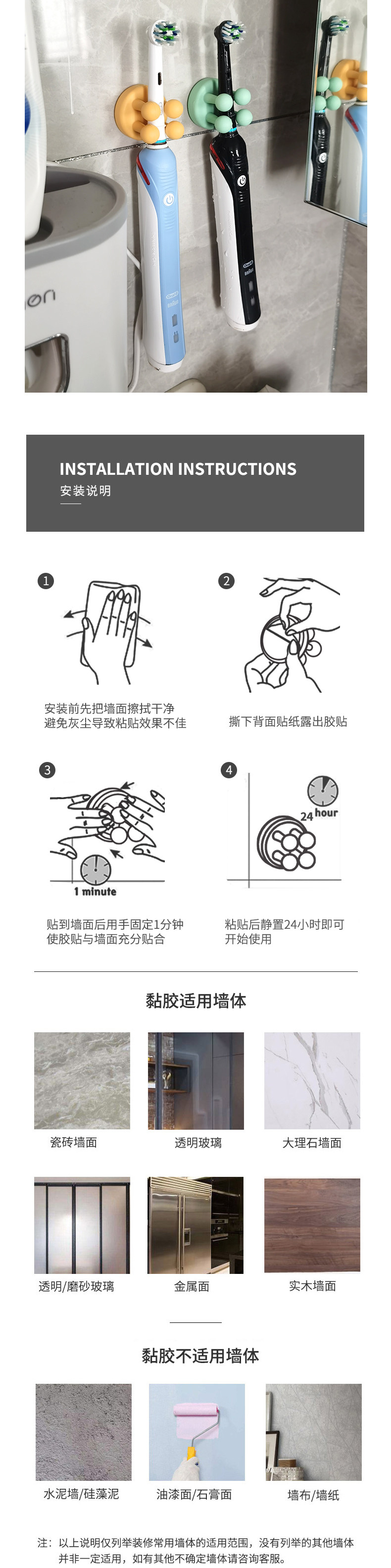 INSTALLATION INSTRUCTIONS
安装说明

1
安装前先把墙面擦拭干净
避免灰尘导致粘贴效果不佳

2
撕下背面贴纸露出胶贴

3
1 minute
贴到墙面后用手固定1分钟
使胶贴与墙面充分贴合

4
24 hour
粘贴后静置24小时即可
开始使用

黏胶适用墙体

瓷砖墙面
透明玻璃
大理石墙面
透明/磨砂玻璃
金属面
实木墙面

黏胶不适用墙体

水泥墙/硅藻泥
油漆面/石膏面
墙布/墙纸

注：以上说明仅列举装修常用墙体的适用范围，没有列举的其他墙体并非一定适用，如有其他不确定墙体请咨询客服。