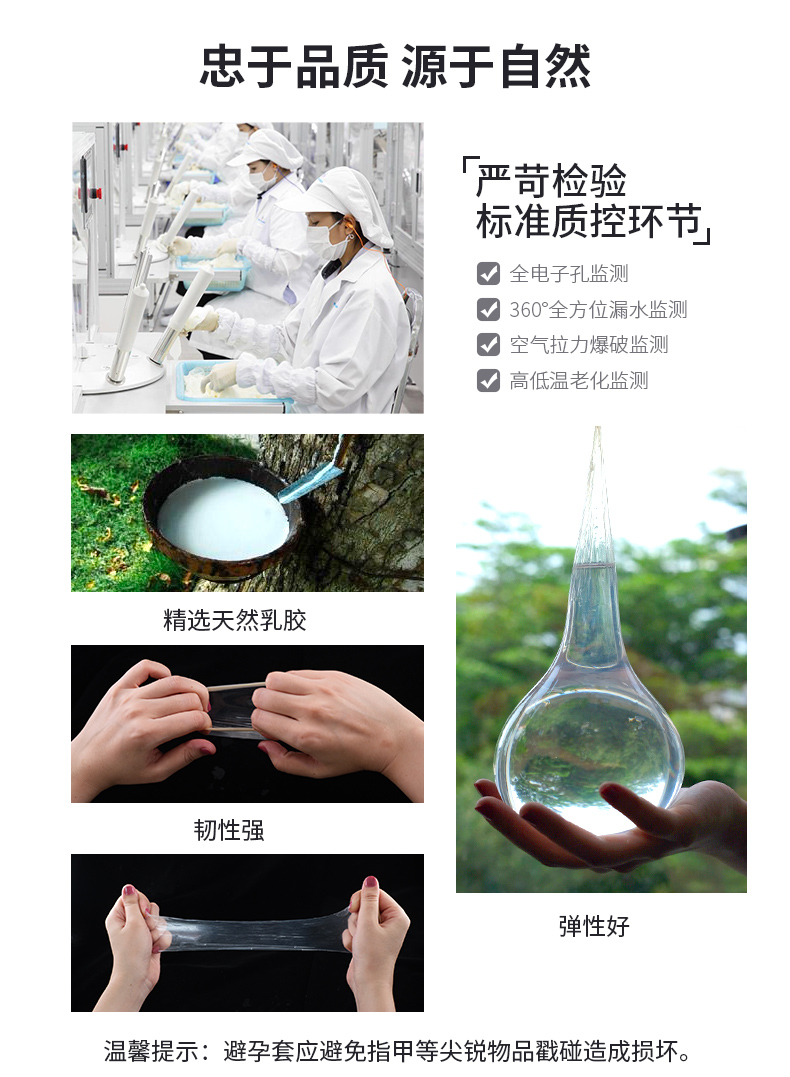 忠于品质 源于自然

「严苛检验
标准质控环节」

全电子孔监测
360°全方位漏水监测
空气拉力爆破监测
高低温老化监测

精选天然乳胶

韧性强

弹性好

温馨提示：避孕套应避免指甲等尖锐物品戳碰造成损坏。