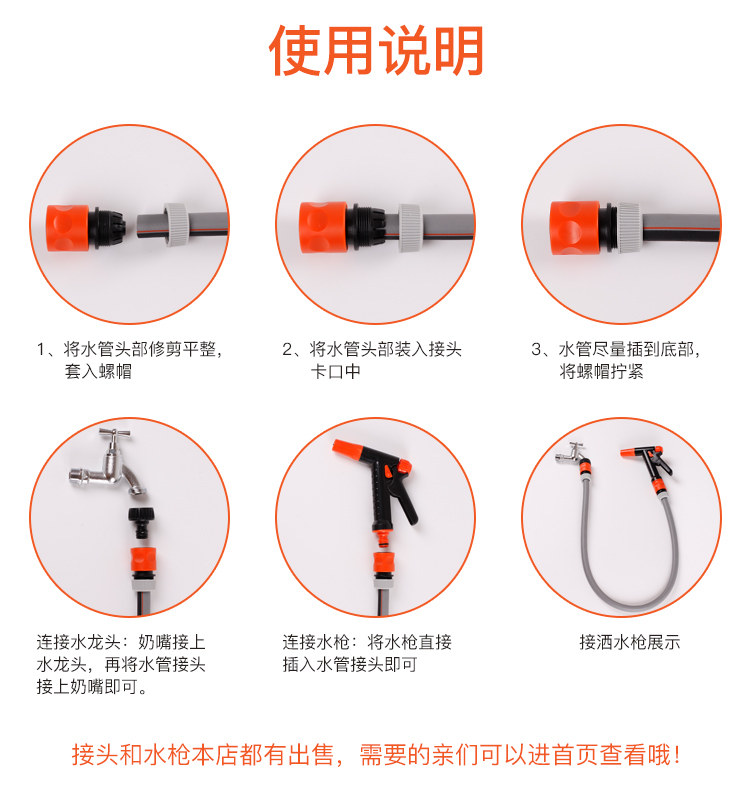 使用说明

1、将水管头部修剪平整，套入螺帽

2、将水管头部装入接头卡口中

3、水管尽量插到底部，将螺帽拧紧

连接水龙头：奶嘴接上水龙头，再将水管接头接上奶嘴即可。

连接水枪：将水枪直接插入水管接头即可

接洒水枪展示

接头和水枪本店都有出售，需要的亲们可以进首页查看哦！