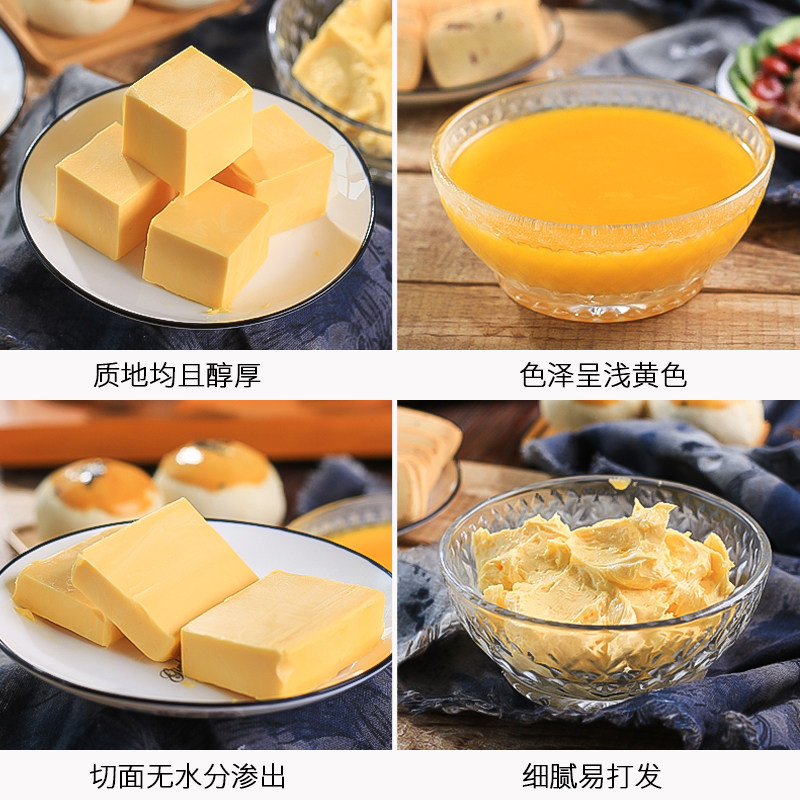 质地均且醇厚

色泽呈浅黄色

切面无水分渗出

细腻易打发