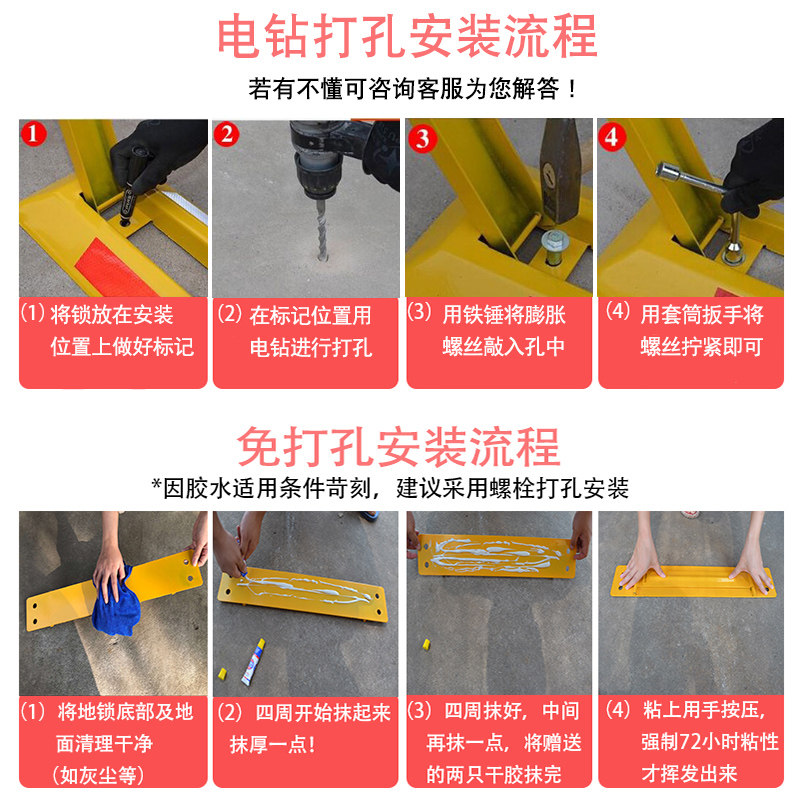 电钻打孔安装流程

若有不懂可咨询客服为您解答！

1

2

3

4

(1) 将锁放在安装位置上做好标记

(2) 在标记位置用电钻进行打孔

(3) 用铁锤将膨胀螺丝敲入孔中

(4) 用套筒扳手将螺丝拧紧即可

免打孔安装流程

*因胶水适用条件苛刻，建议采用螺栓打孔安装

(1) 将地锁底部及地面清理干净（如灰尘等）

(2) 四周开始抹起来抹厚一点!

(3) 四周抹好，中间再抹一点，将赠送的两只干胶抹完

(4) 粘上用手按压，强制72小时粘性才挥发出来