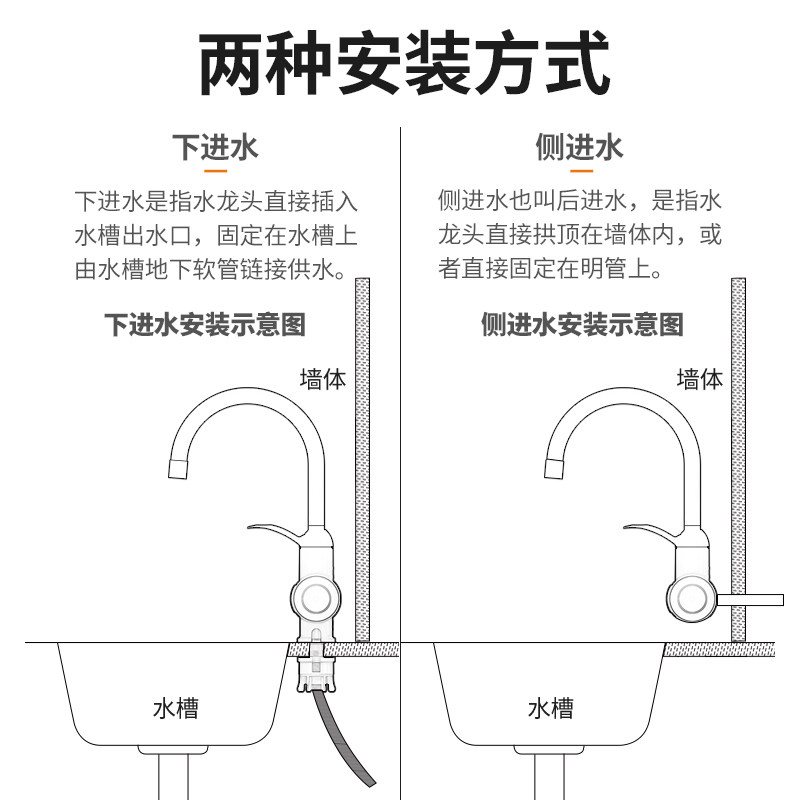 两种安装方式

下进水

下进水是指水龙头直接插入水槽出水口，固定在水槽上由水槽地下软管链接供水。

下进水安装示意图

墙体

水槽

侧进水

侧进水也叫后进水，是指水龙头直接拱顶在墙体内，或者直接固定在明管上。

侧进水安装示意图

墙体

水槽