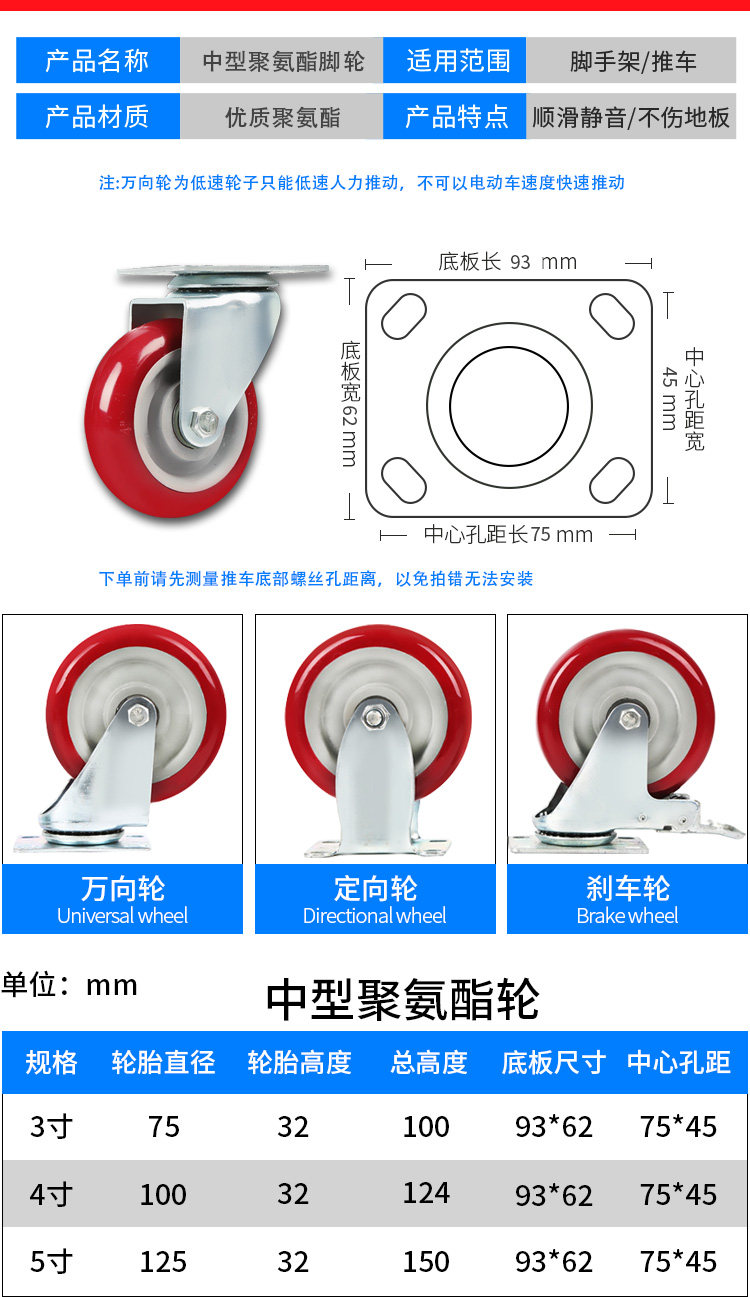 | 产品名称 | 中型聚氨酯脚轮 | 适用范围 | 脚手架/推车 |
|---|---|---|---|
| 产品材质 | 优质聚氨酯 | 产品特点 | 顺滑静音/不伤地板 |

注:万向轮为低速轮子只能低速人力推动，不可以电动车速度快速推动

底板长 93 mm

底板宽62 mm

中心孔距宽 45 mm

中心孔距长75 mm

下单前请先测量推车底部螺丝孔距离，以免拍错无法安装

万向轮
Universal wheel

定向轮
Directional wheel

刹车轮
Brake wheel

单位：mm

中型聚氨酯轮

| 规格 | 轮胎直径 | 轮胎高度 | 总高度 | 底板尺寸 | 中心孔距 |
|---|---|---|---|---|---|
| 3寸 | 75 | 32 | 100 | 93*62 | 75*45 |
| 4寸 | 100 | 32 | 124 | 93*62 | 75*45 |
| 5寸 | 125 | 32 | 150 | 93*62 | 75*45 |