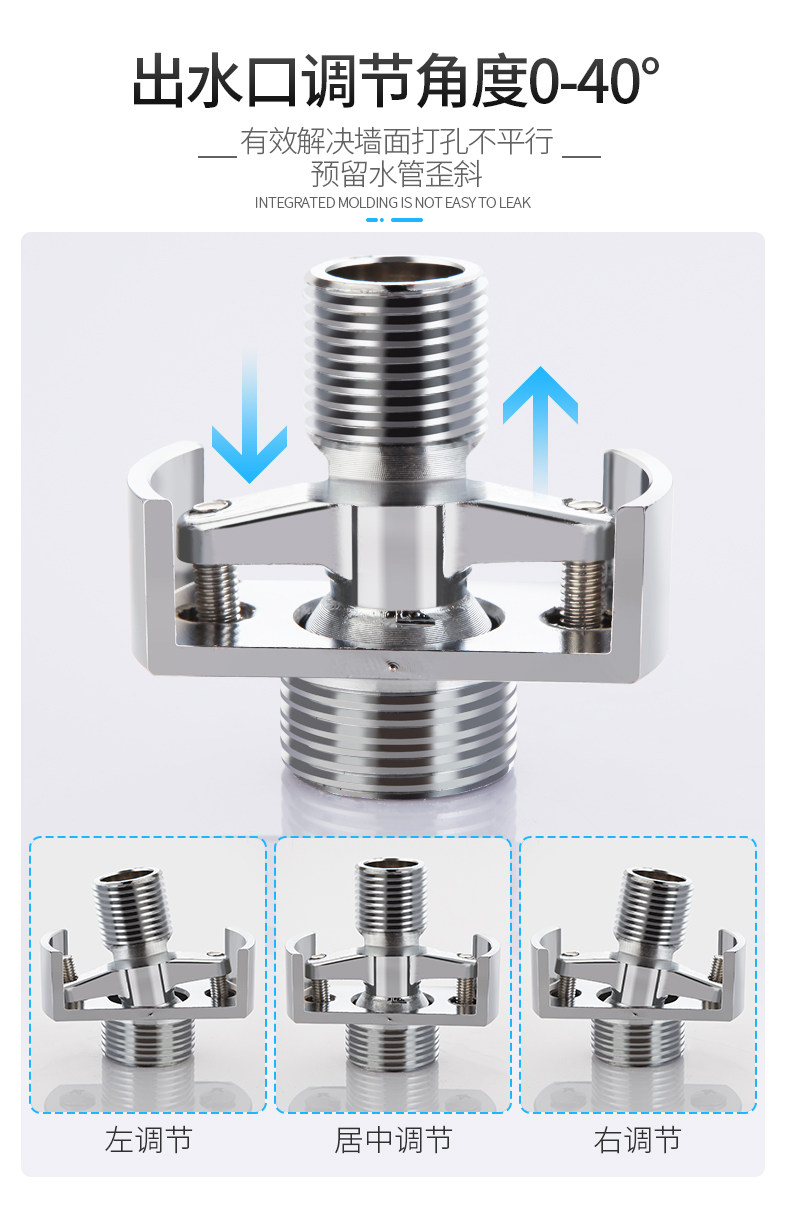 出水口调节角度0-40°

有效解决墙面打孔不平行
预留水管歪斜

INTEGRATED MOLDING IS NOT EASY TO LEAK

左调节

居中调节

右调节