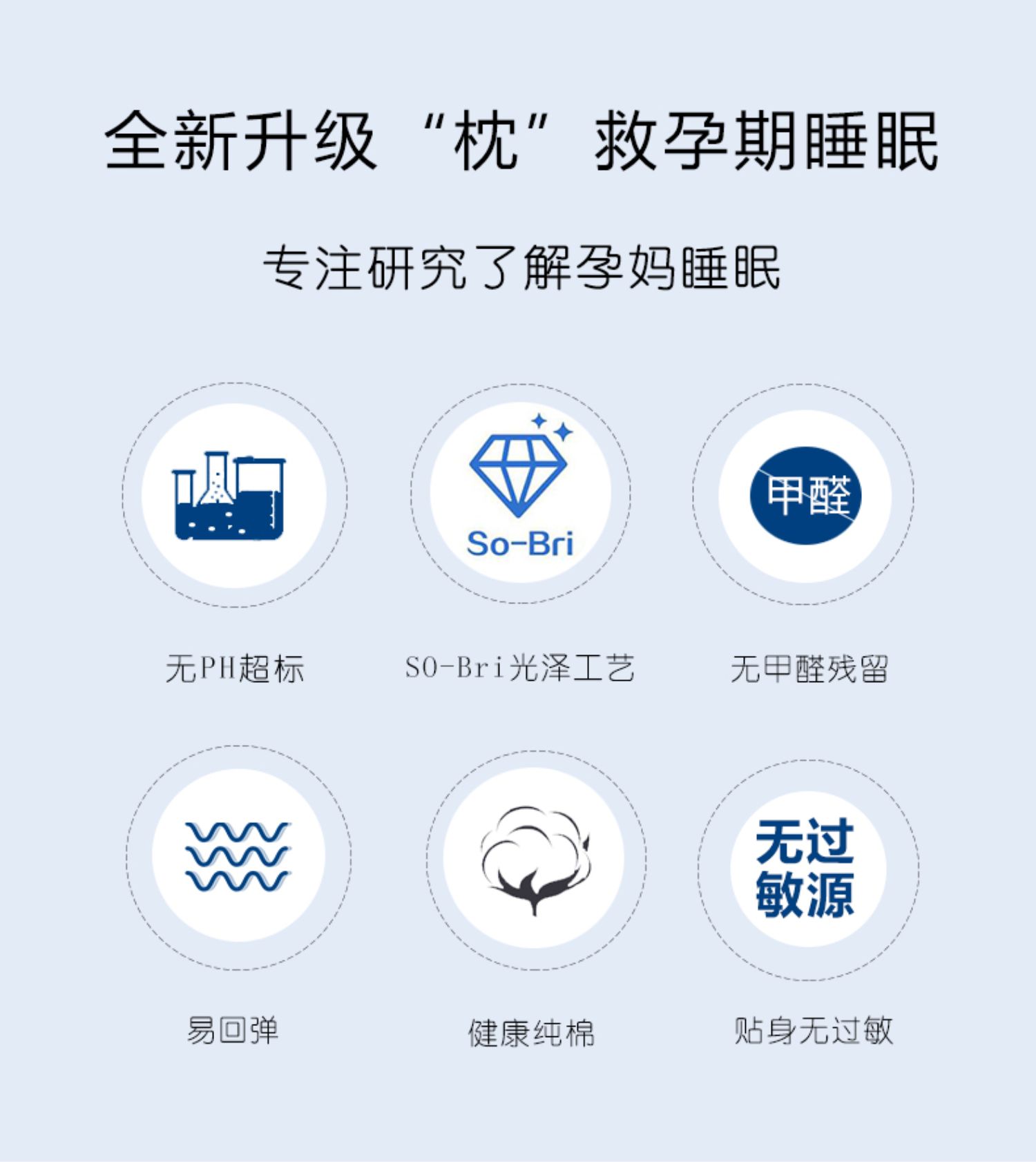 全新升级“枕”救孕期睡眠

专注研究了解孕妈睡眠

So-Bri

甲醛

无PH超标

SO-Bri光泽工艺

无甲醛残留

无过敏源

易回弹

健康纯棉

贴身无过敏