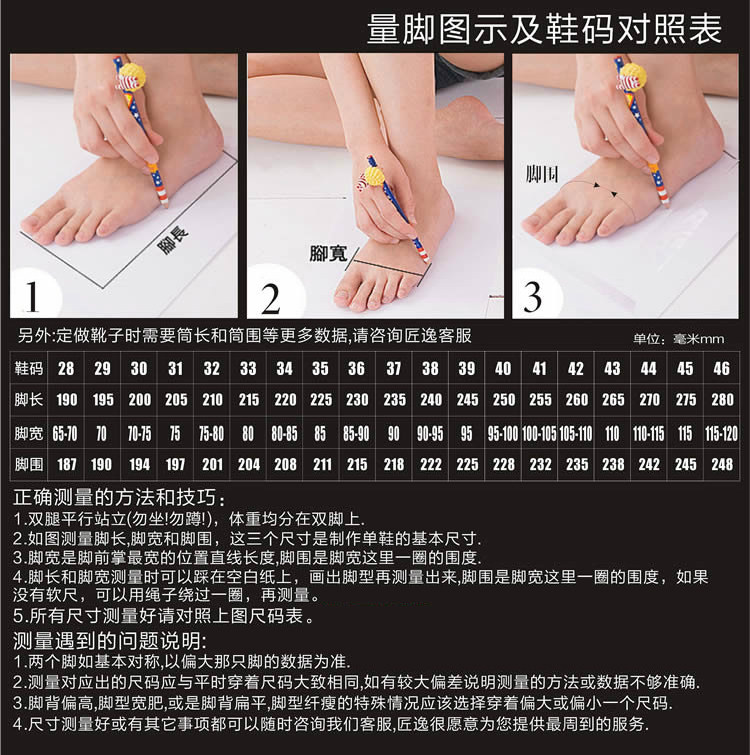 量脚图示及鞋码对照表

脚长

1

脚宽

2

脚围

3

另外:定做靴子时需要筒长和筒围等更多数据,请咨询匠逸客服

单位：毫米mm

| 鞋码 | 28 | 29 | 30 | 31 | 32 | 33 | 34 | 35 | 36 | 37 | 38 | 39 | 40 | 41 | 42 | 43 | 44 | 45 | 46 |
|---|---|---|---|---|---|---|---|---|---|---|---|---|---|---|---|---|---|---|---|
| 脚长 | 190 | 195 | 200 | 205 | 210 | 215 | 220 | 225 | 230 | 235 | 240 | 245 | 250 | 255 | 260 | 265 | 270 | 275 | 280 |
| 脚宽 | 65-70 | 70 | 70-75 | 75 | 75-80 | 80 | 80-85 | 85 | 85-90 | 90 | 90-95 | 95 | 95-100 | 100-105 | 105-110 | 110 | 110-115 | 115 | 115-120 |
| 脚围 | 187 | 190 | 194 | 197 | 201 | 204 | 208 | 211 | 215 | 218 | 222 | 225 | 228 | 232 | 235 | 238 | 242 | 245 | 248 |

正确测量的方法和技巧：
1.双腿平行站立(勿坐!勿蹲!)，体重均分在双脚上.
2.如图测量脚长,脚宽和脚围，这三个尺寸是制作单鞋的基本尺寸.
3.脚宽是脚前掌最宽的位置直线长度,脚围是脚宽这里一圈的围度.
4.脚长和脚宽测量时可以踩在空白纸上，画出脚型再测量出来,脚围是脚宽这里一圈的围度，如果没有软尺，可以用绳子绕过一圈，再测量。
5.所有尺寸测量好请对照上图尺码表。

测量遇到的问题说明:
1.两个脚如基本对称,以偏大那只脚的数据为准.
2.测量对应出的尺码应与平时穿着尺码大致相同,如有较大偏差说明测量的方法或数据不够准确.
3.脚背偏高,脚型宽肥,或是脚背扁平,脚型纤瘦的特殊情况应该选择穿着偏大或偏小一个尺码.
4.尺寸测量好或有其它事项都可以随时咨询我们客服,匠逸很愿意为您提供最周到的服务.