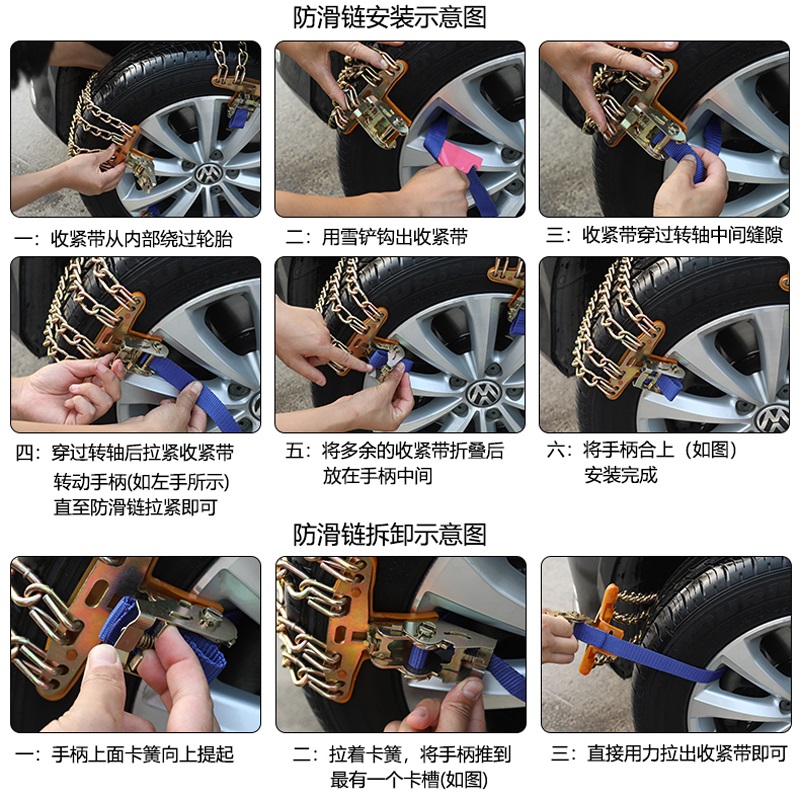 防滑链安装示意图

一：收紧带从内部绕过轮胎

二：用雪铲钩出收紧带

三：收紧带穿过转轴中间缝隙

四：穿过转轴后拉紧收紧带
转动手柄(如左手所示)
直至防滑链拉紧即可

五：将多余的收紧带折叠后
放在手柄中间

六：将手柄合上（如图）
安装完成

防滑链拆卸示意图

一：手柄上面卡簧向上提起

二：拉着卡簧，将手柄推到
最有一个卡槽(如图)

三：直接用力拉出收紧带即可